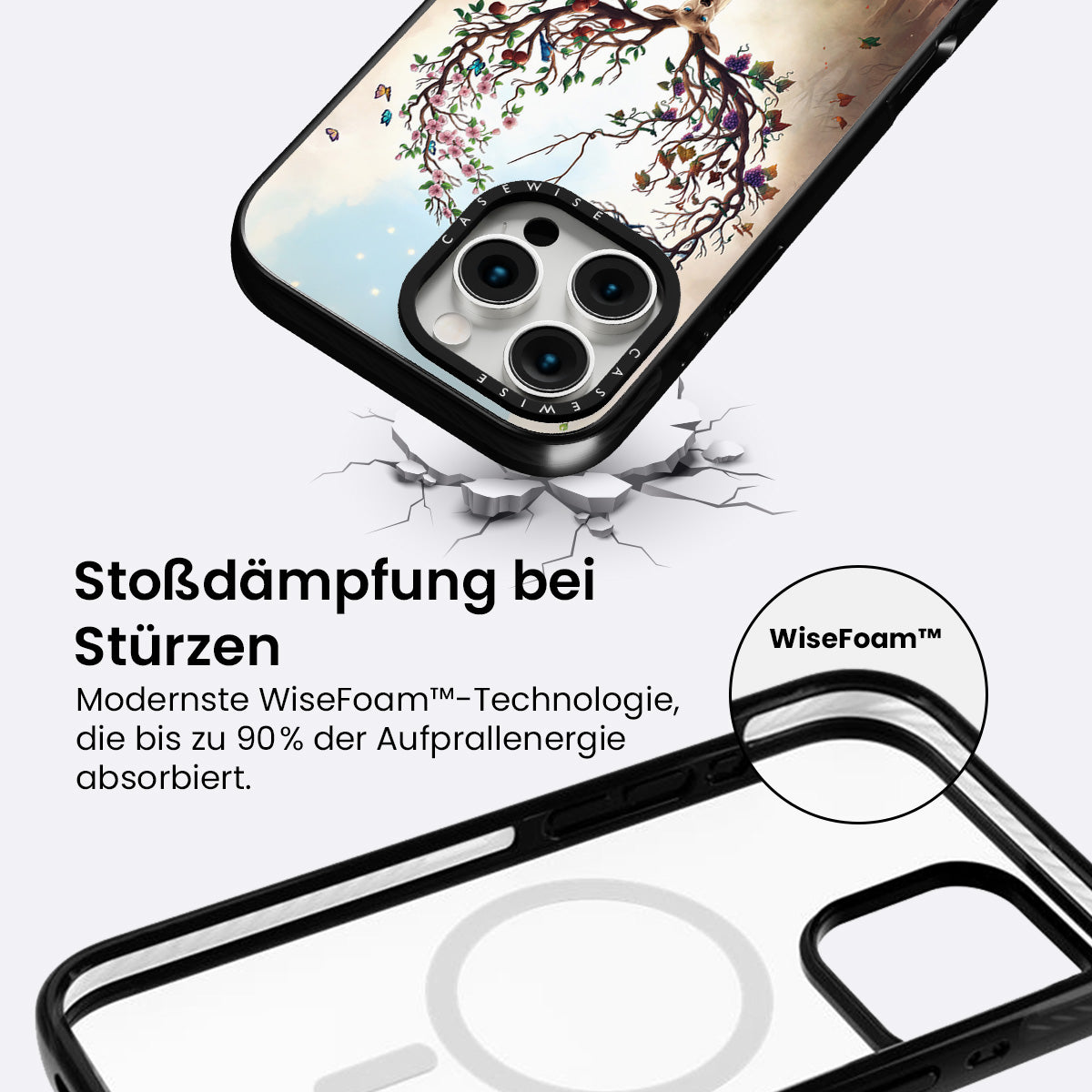 CASEWISE

CASEWISE

Stoßdämpfung bei Stürzen

Modernste WiseFoam™-Technologie, die bis zu 90% der Aufprallenergie absorbiert.

WiseFoam™