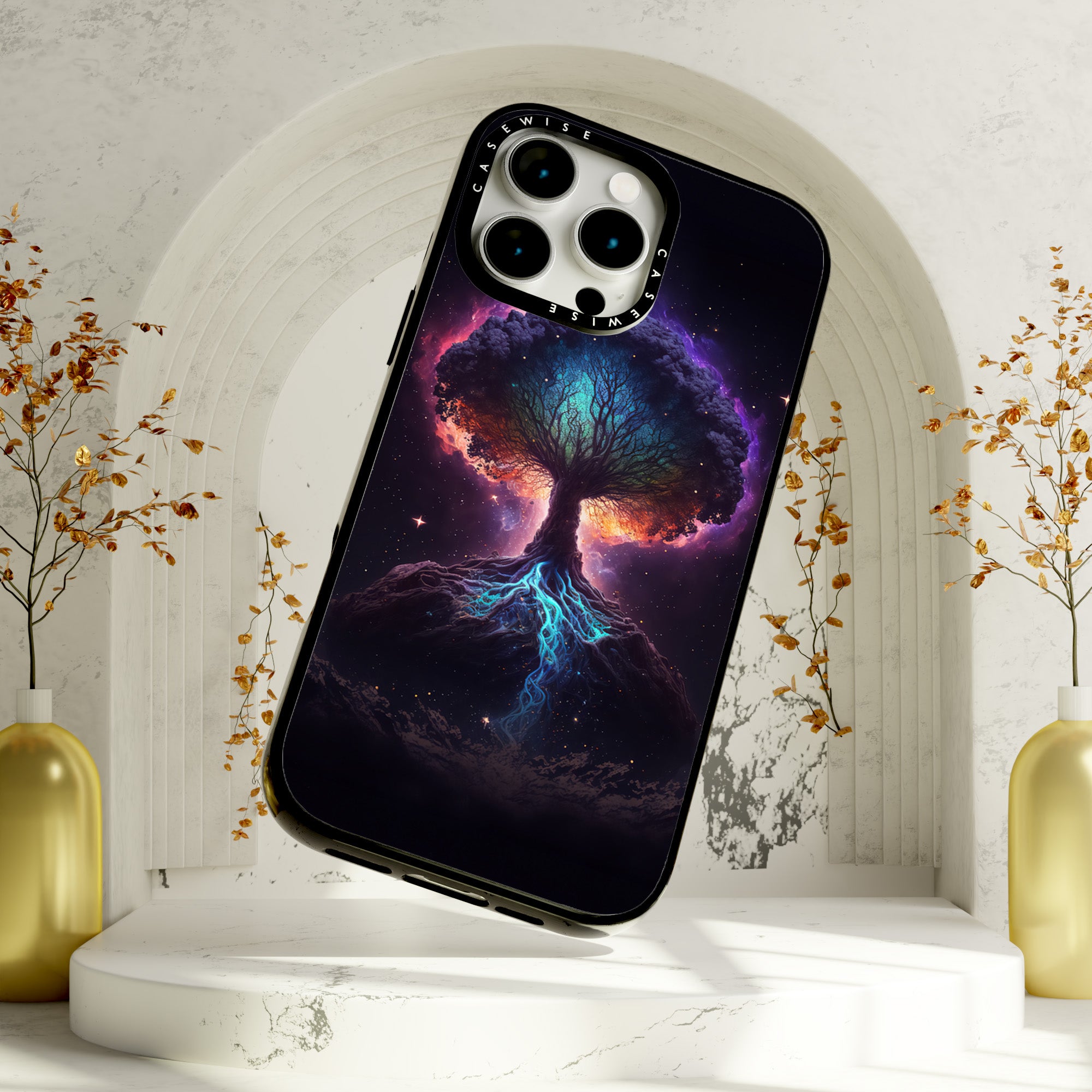 CASEWISE
CASEWISE