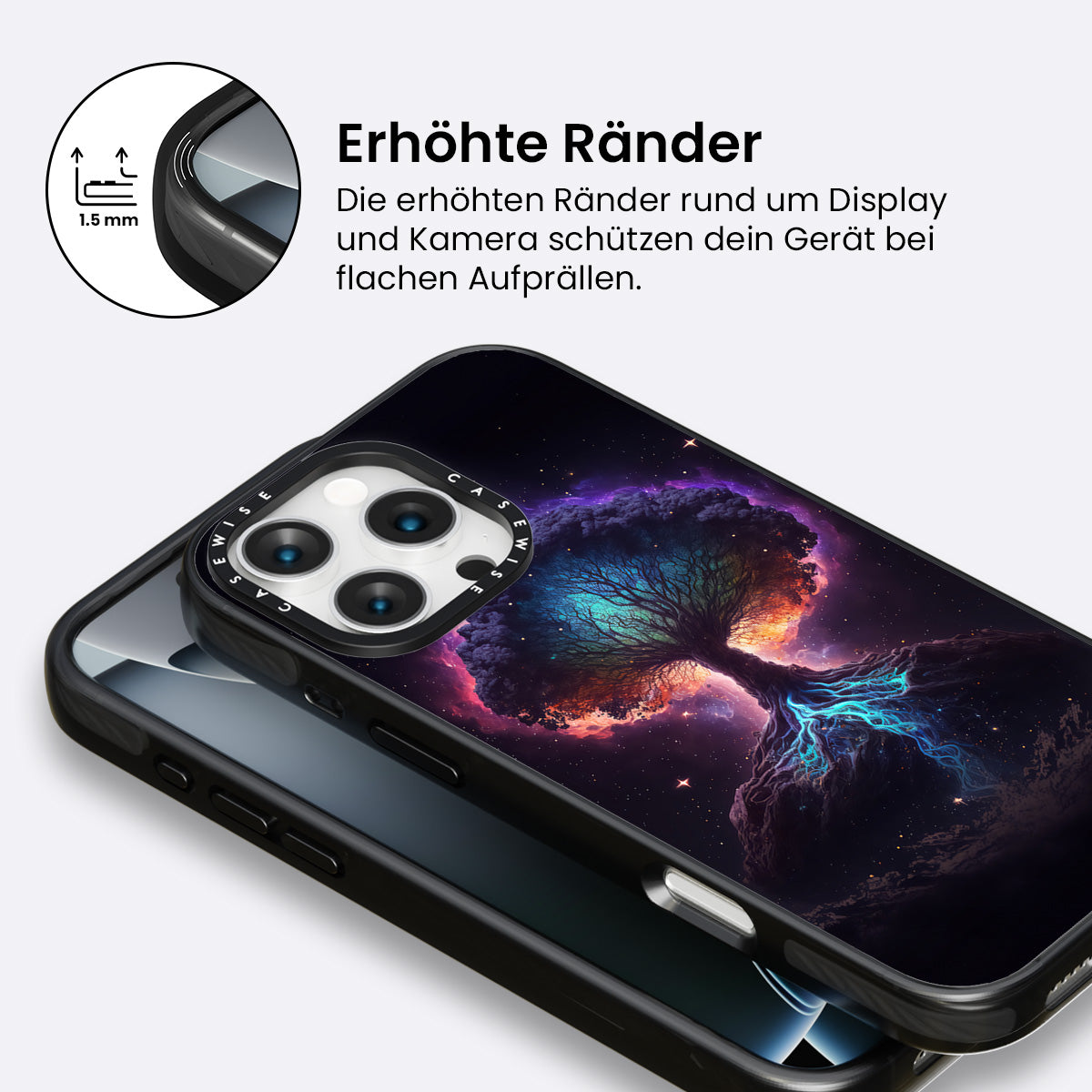 1.5 mm

Erhöhte Ränder

Die erhöhten Ränder rund um Display und Kamera schützen dein Gerät bei flachen Aufprällen.

CASEWISE CASEWISE