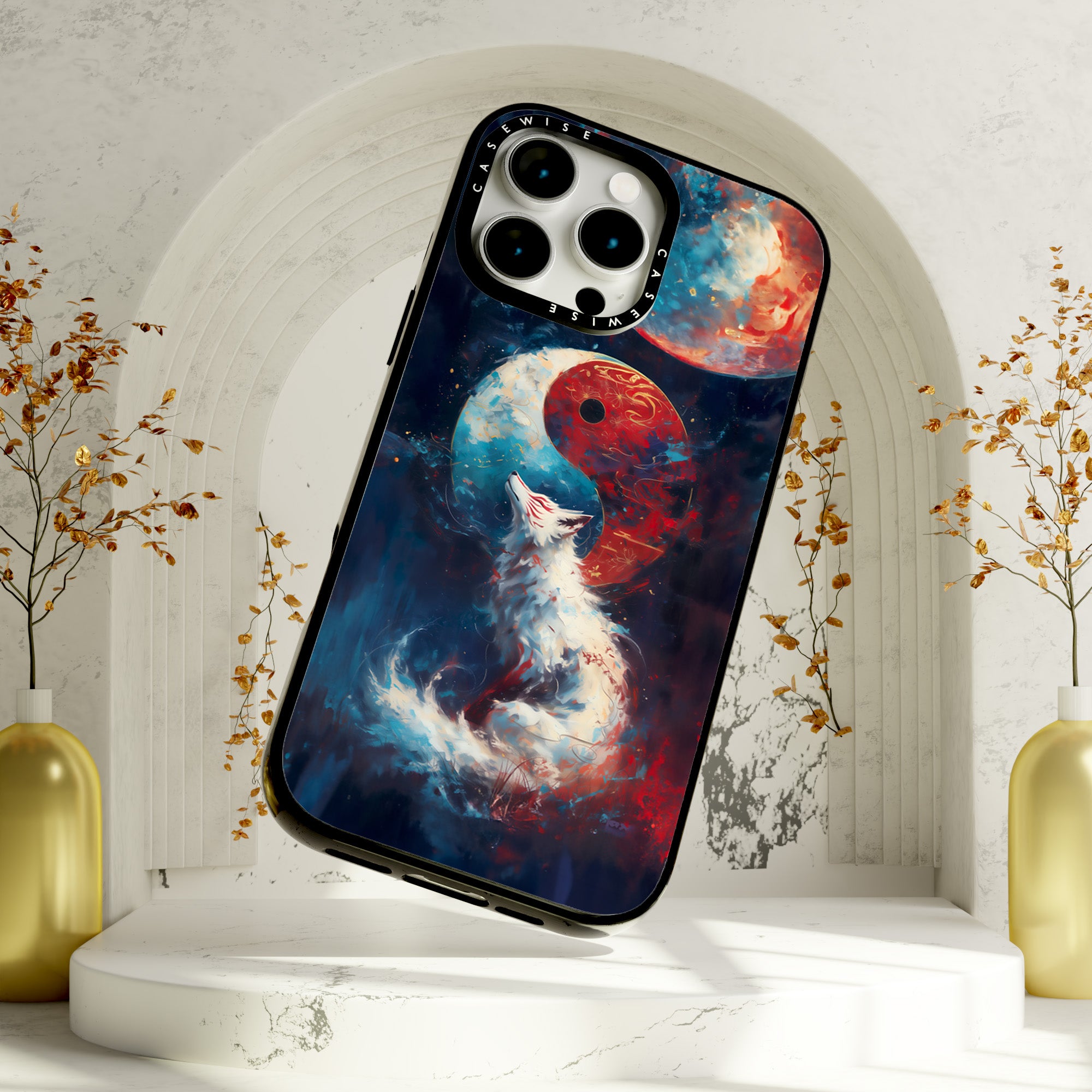 CASEWISE
CASEWISE