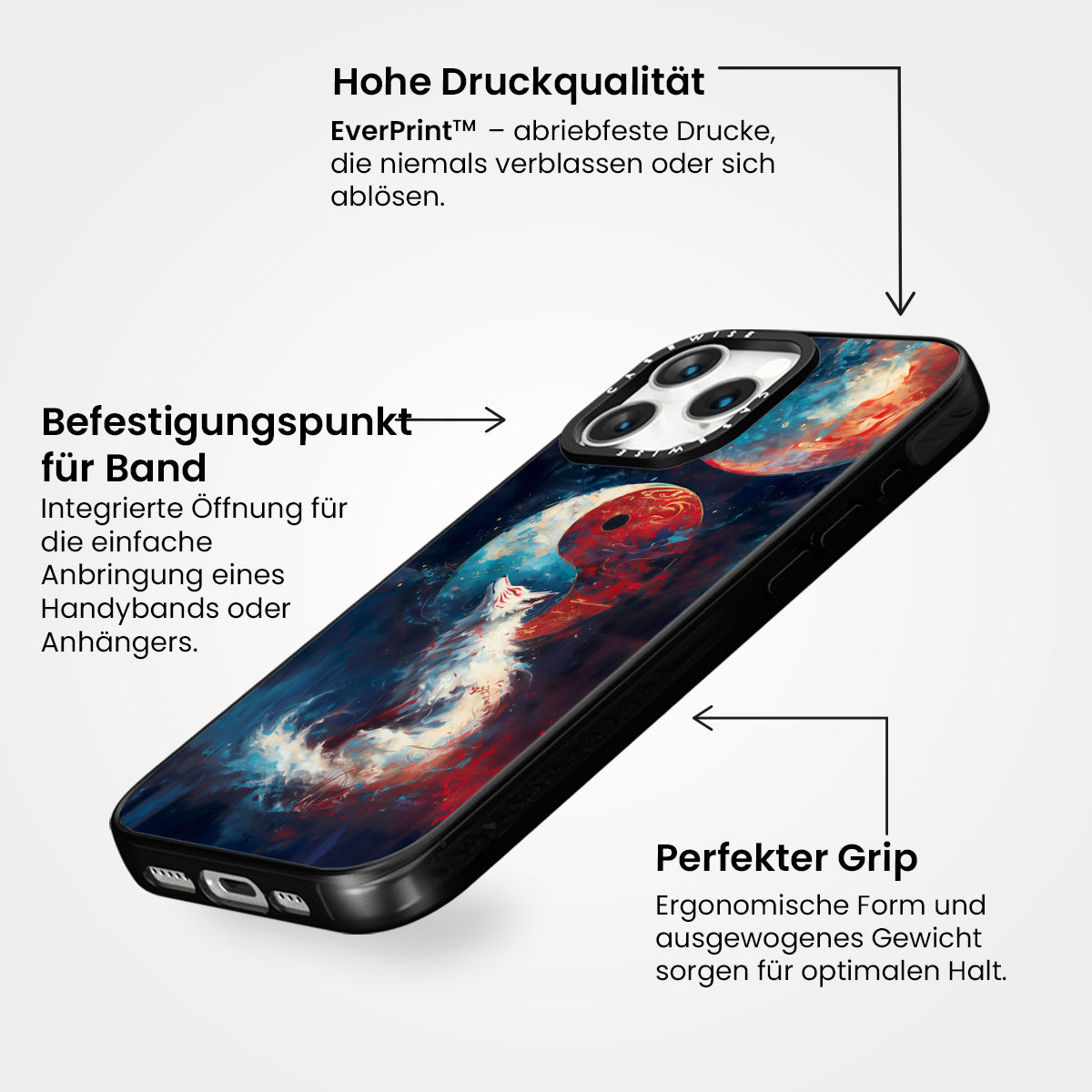 Hohe Druckqualität

EverPrint™ – abriebfeste Drucke, die niemals verblassen oder sich ablösen.

Befestigungspunkt für Band

Integrierte Öffnung für die einfache Anbringung eines Handybands oder Anhängers.

CASEWISE

CASEWISE

Perfekter Grip

Ergonomische Form und ausgewogenes Gewicht sorgen für optimalen Halt.