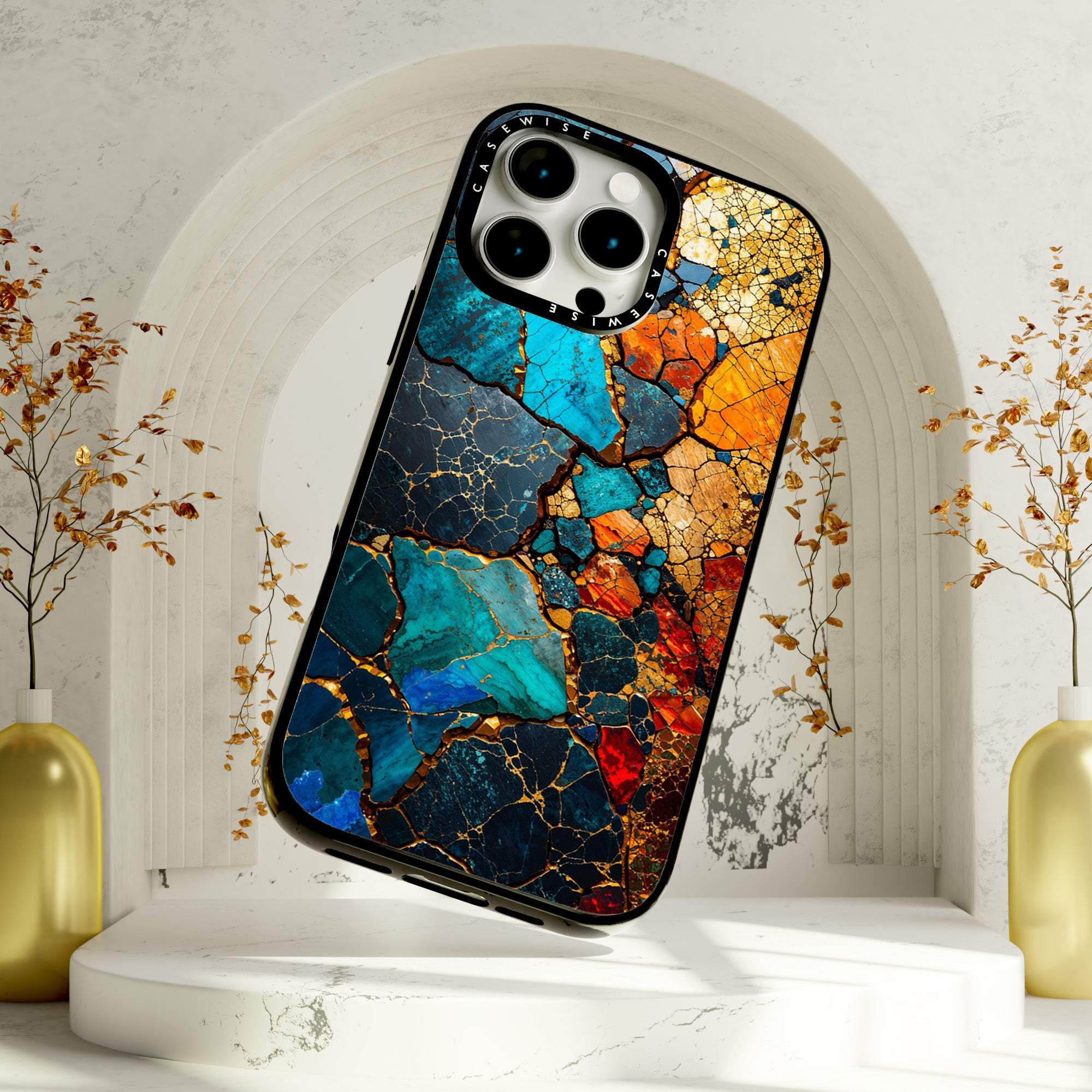 CASEWISE
CASEWISE