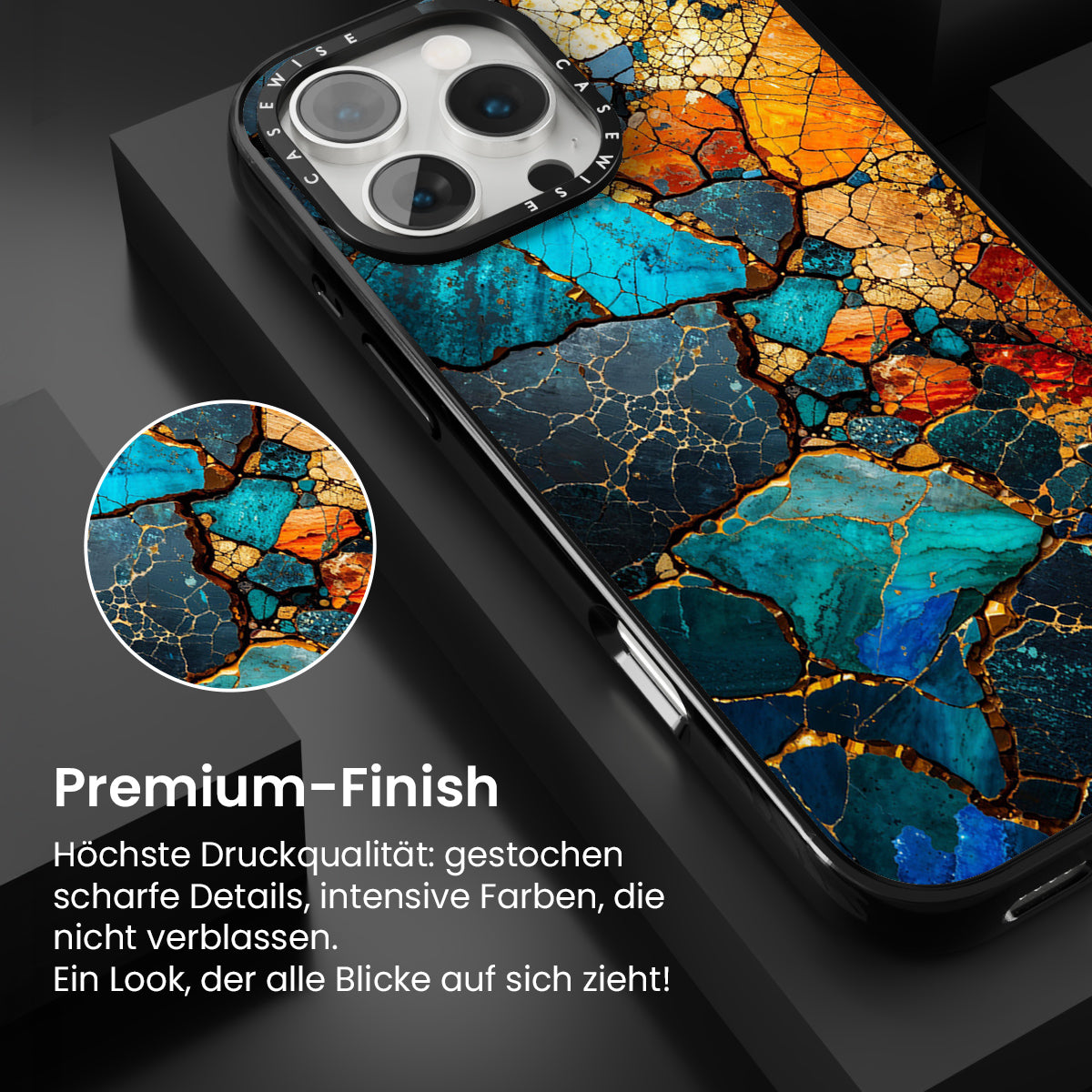 CASEWISE CASEWISE

Premium-Finish

Höchste Druckqualität: gestochen scharfe Details, intensive Farben, die nicht verblassen.
Ein Look, der alle Blicke auf sich zieht!