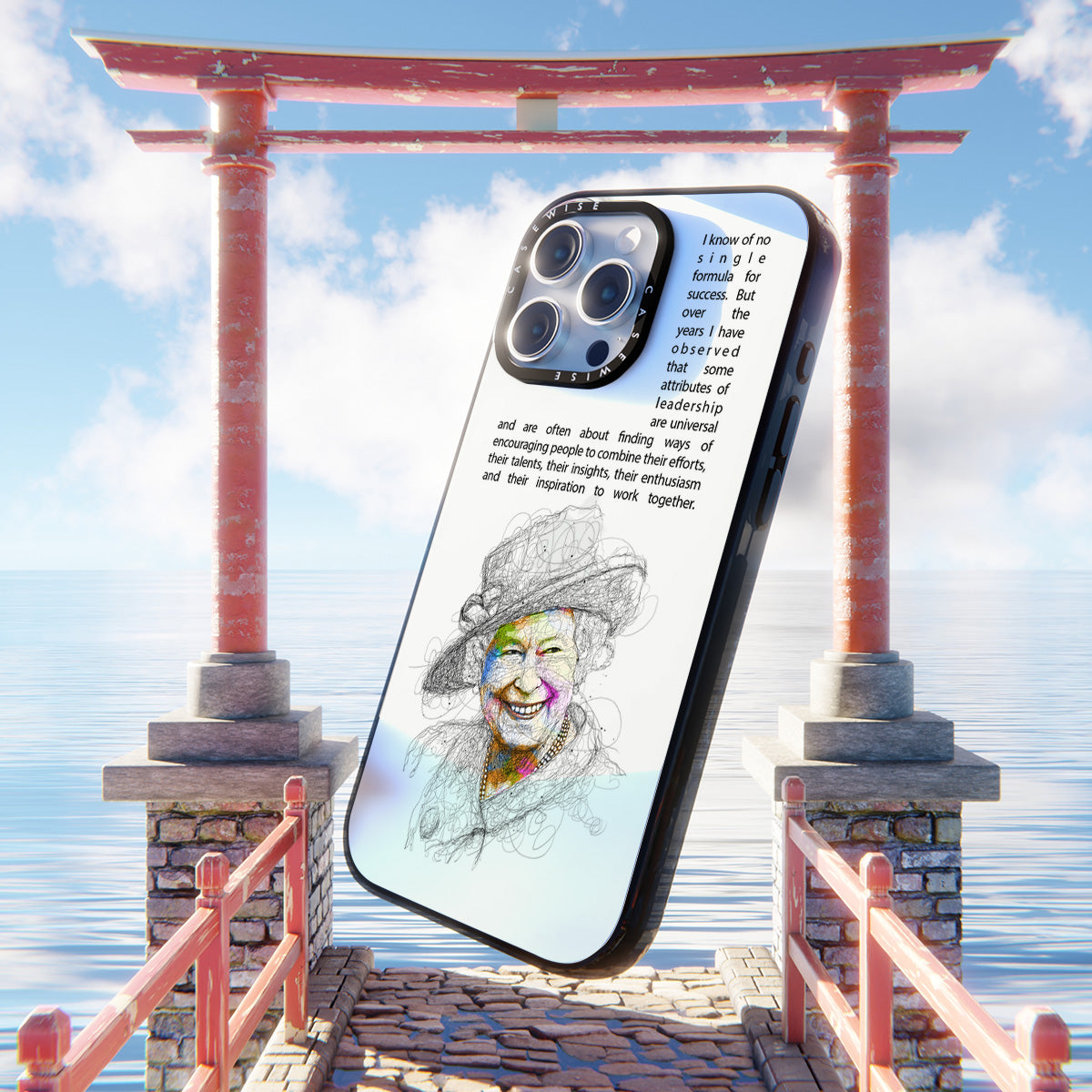 CASEWISE
CASEWISE

I know of no single formula for success. But over the years I have observed that some attributes of leadership are universal and are often about finding ways of encouraging people to combine their efforts, their talents, their insights, their enthusiasm and their inspiration to work together.