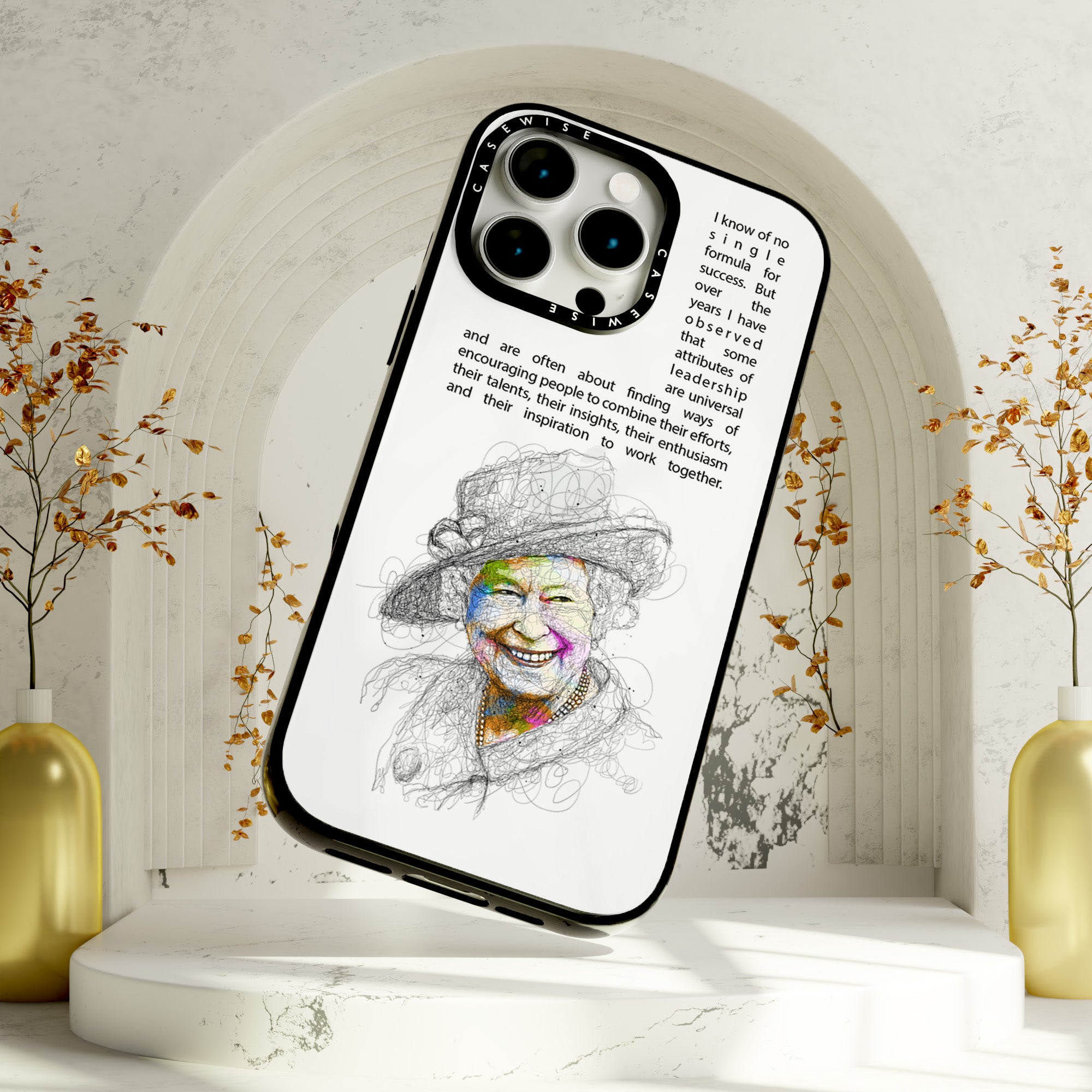 CASEWISE CASEWISE

I know of no single formula for success. But over the years I have observed that some attributes of leadership are universal and are often about finding ways of encouraging people to combine their efforts, their talents, their insights, their enthusiasm and their inspiration to work together.