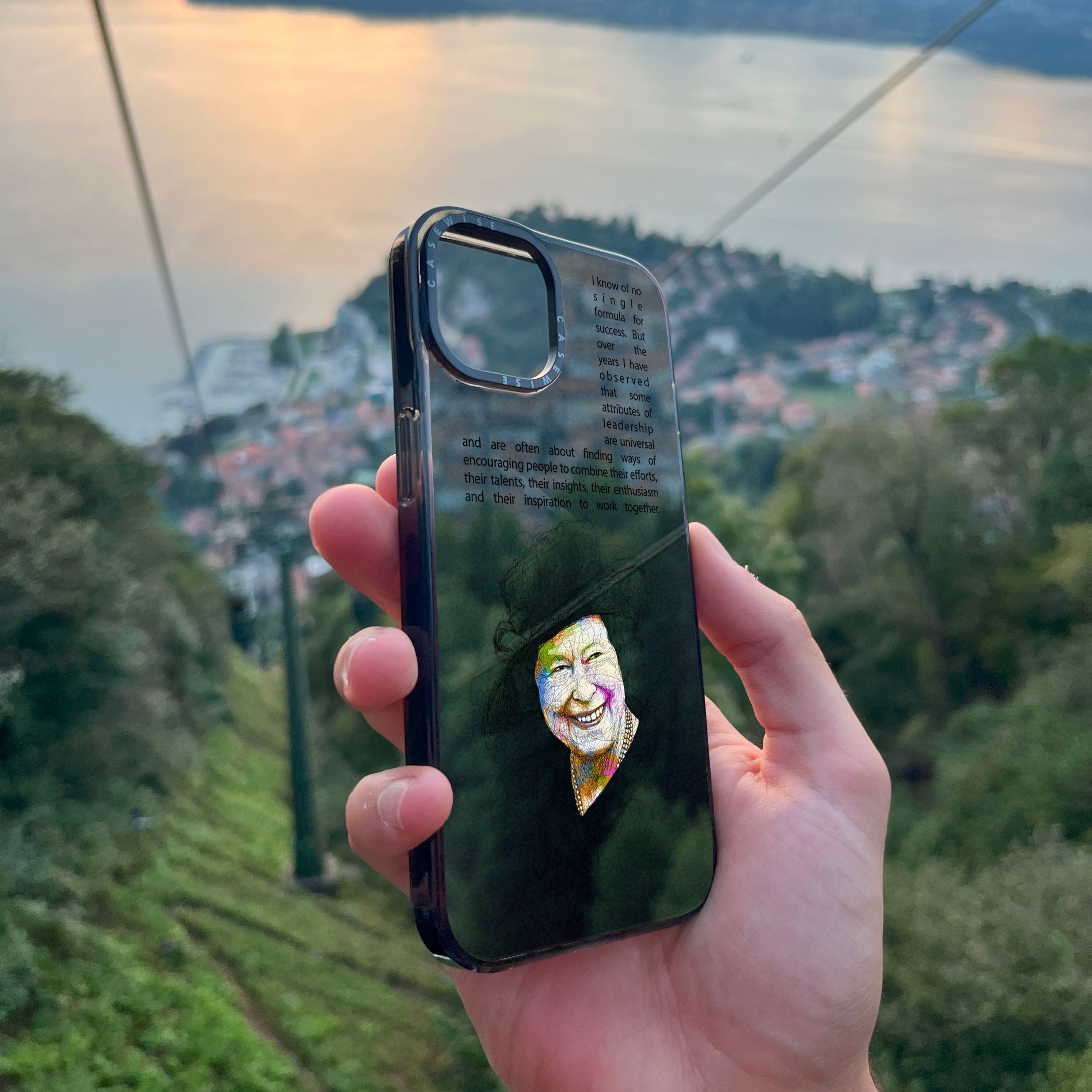 CASEWISE CASEWISE

I know of no single formula for success. But over the years I have observed that some attributes of leadership are universal and are often about finding ways of encouraging people to combine their efforts, their talents, their insights, their enthusiasm and their inspiration to work together.