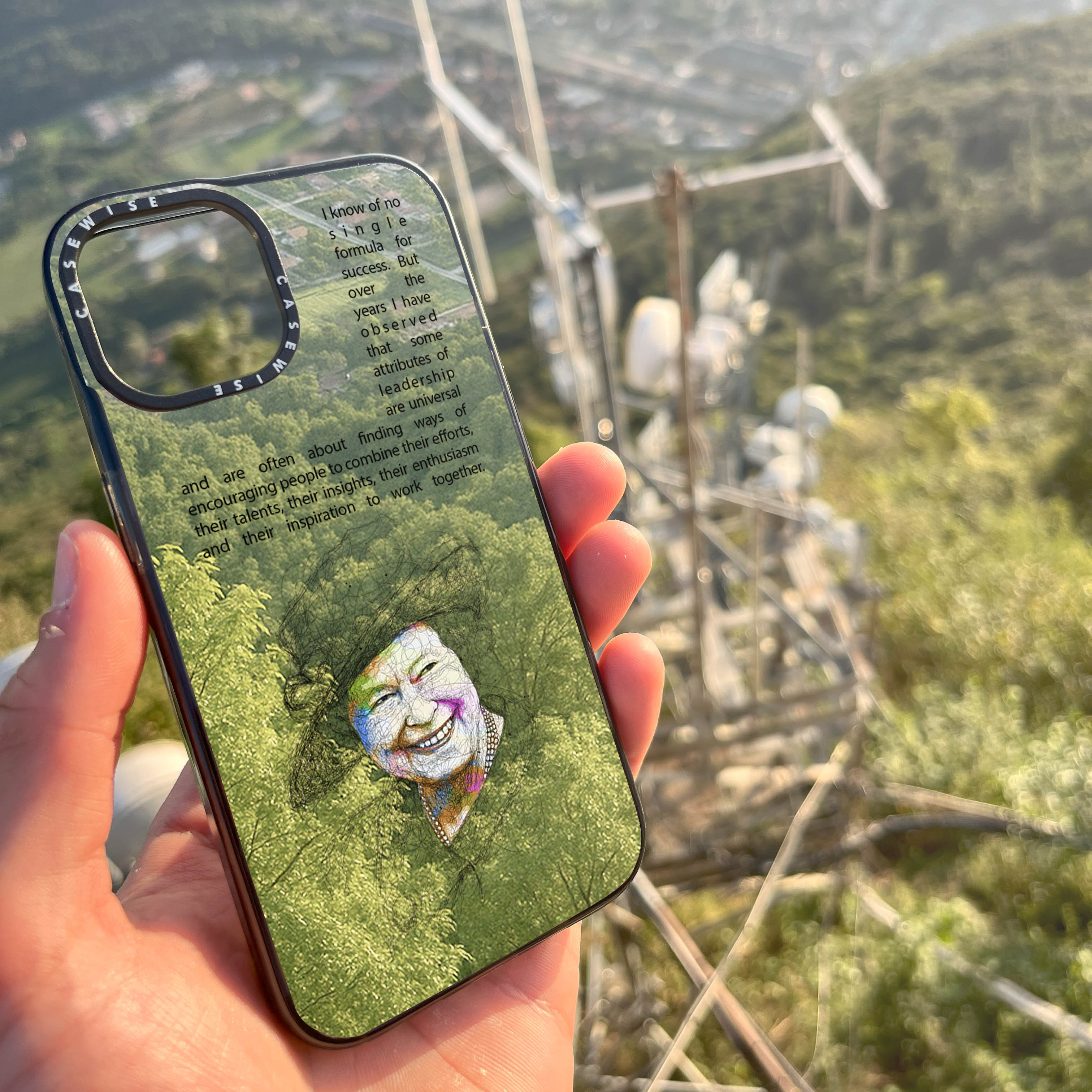 CASEWISE CASEWISE

I know of no single formula for success. But over the years I have observed that some attributes of leadership are universal and are often about finding ways of encouraging people to combine their efforts, their talents, their insights, their enthusiasm and their inspiration to work together.