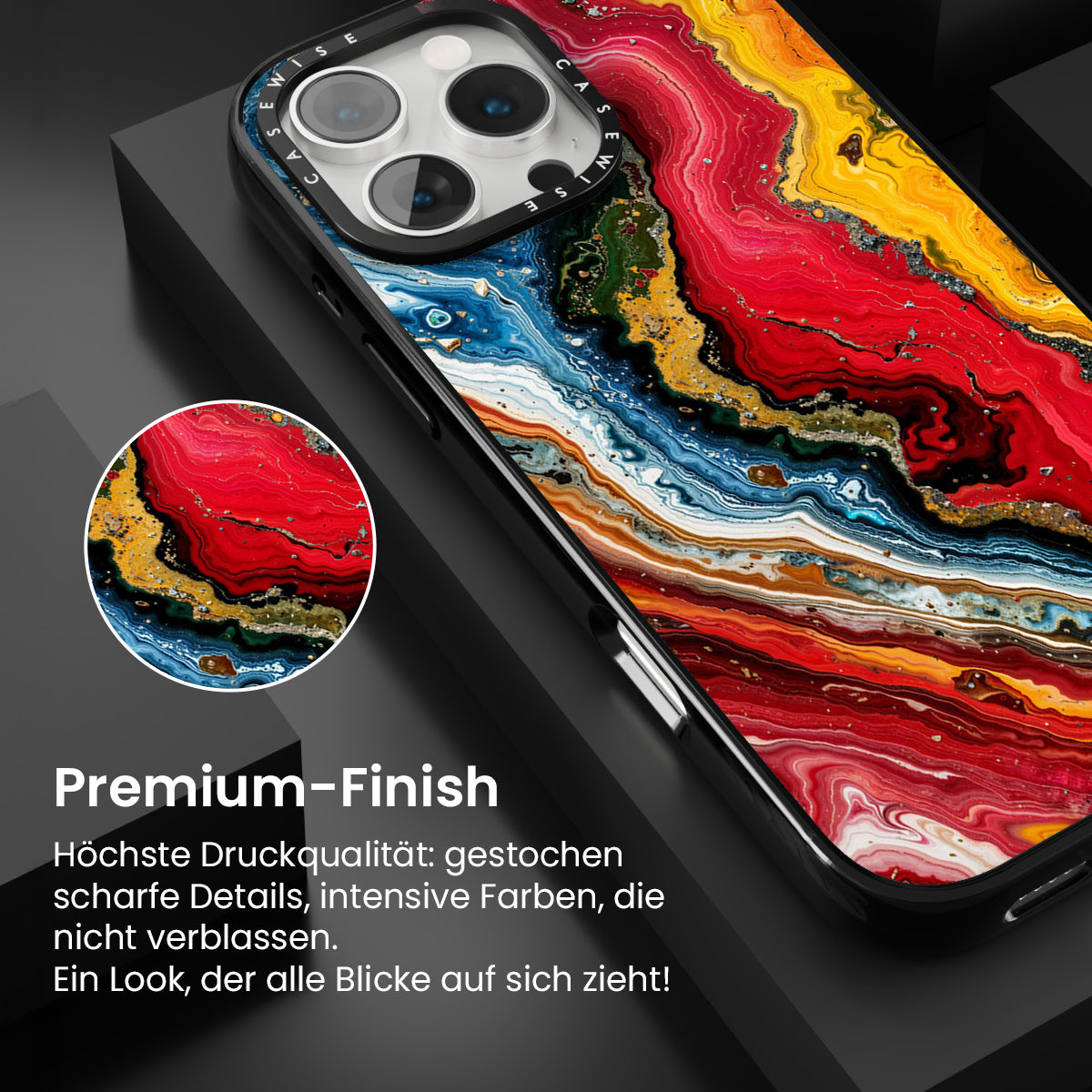 CASEWISE CASEWISE

Premium-Finish

Höchste Druckqualität: gestochen scharfe Details, intensive Farben, die nicht verblassen.
Ein Look, der alle Blicke auf sich zieht!