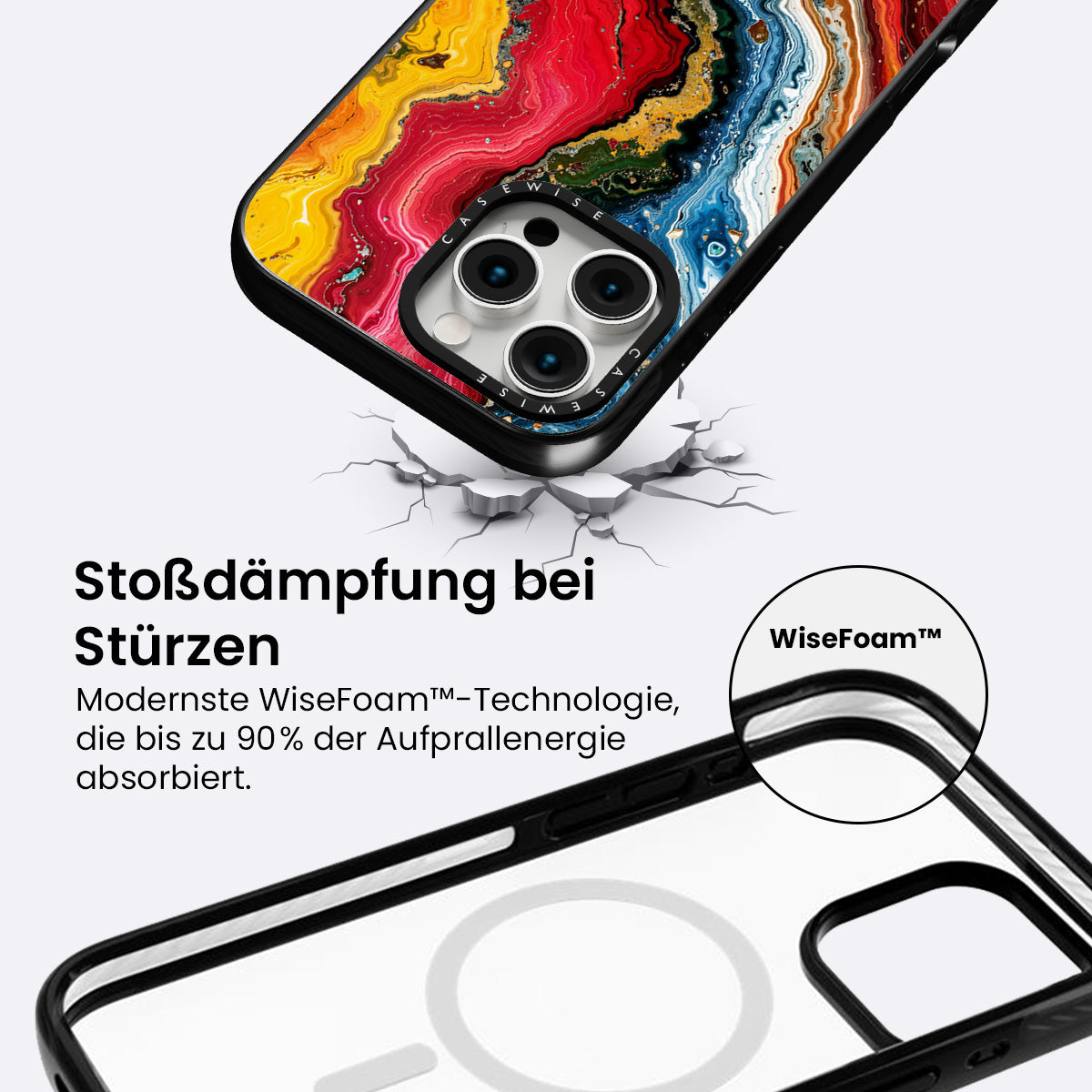 CASEWISE

CASEWISE

Stoßdämpfung bei Stürzen

Modernste WiseFoam™-Technologie, die bis zu 90% der Aufprallenergie absorbiert.

WiseFoam™