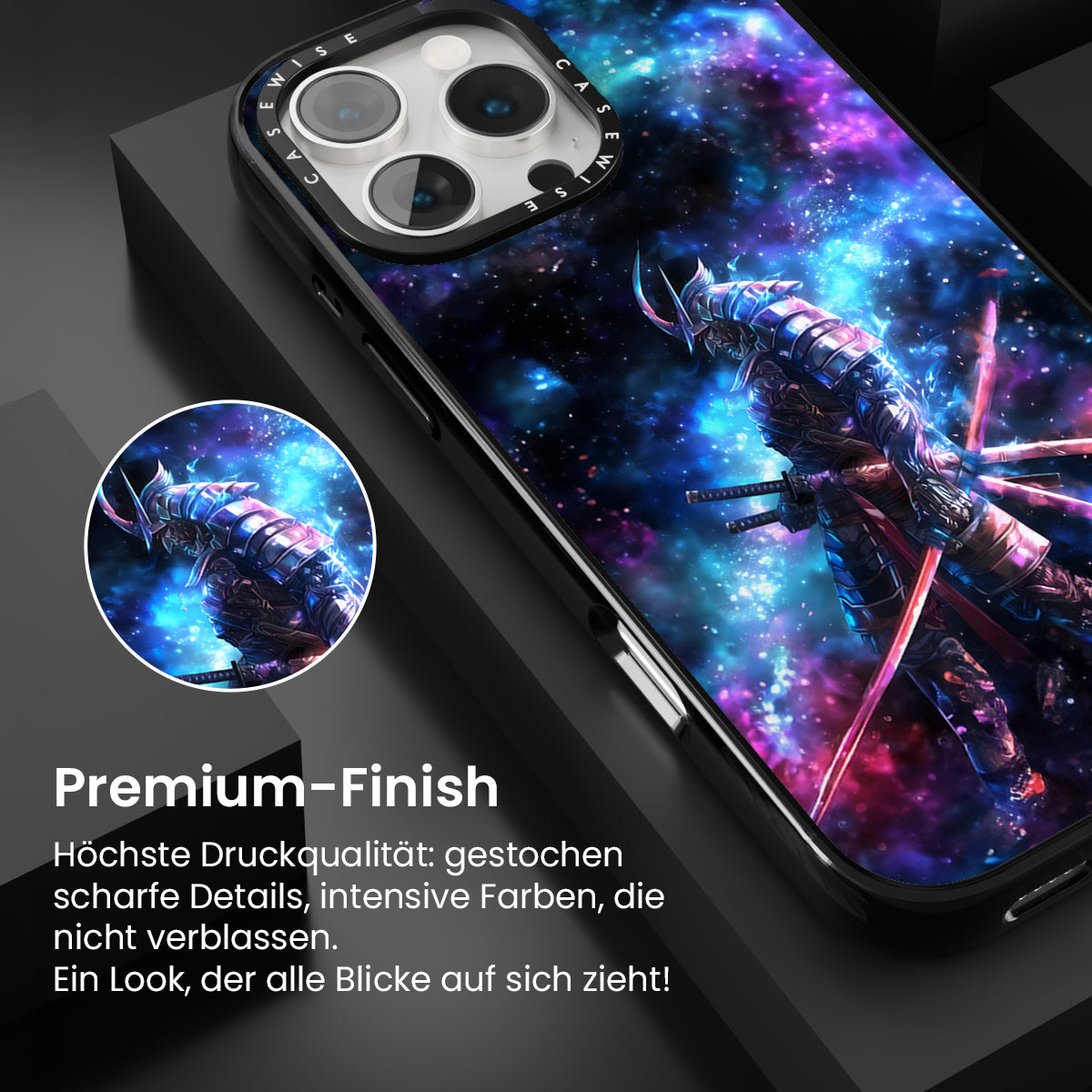 CASEWISE CASEWISE

Premium-Finish

Höchste Druckqualität: gestochen scharfe Details, intensive Farben, die nicht verblassen.
Ein Look, der alle Blicke auf sich zieht!