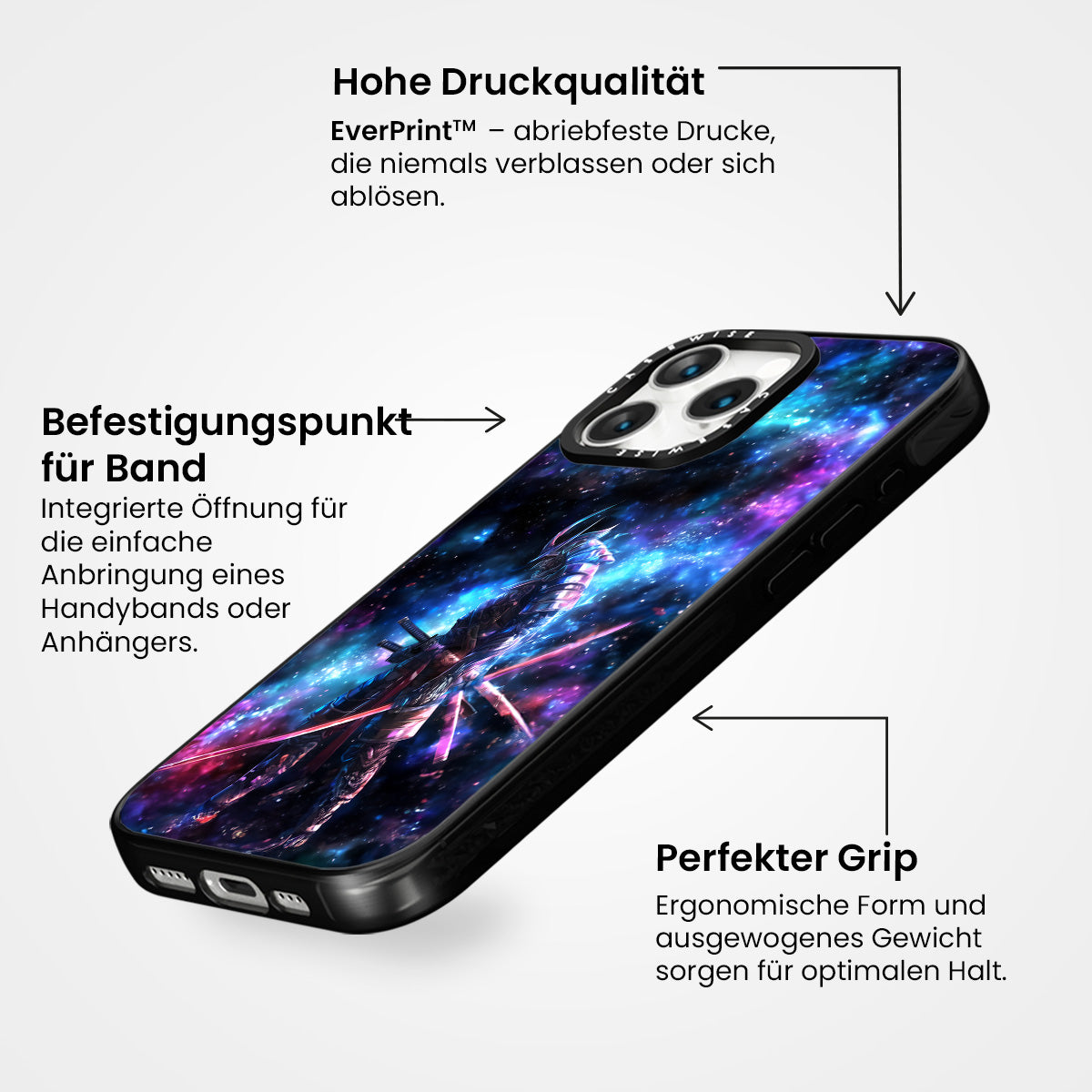 Hohe Druckqualität

EverPrint™ – abriebfeste Drucke, die niemals verblassen oder sich ablösen.

Befestigungspunkt für Band

Integrierte Öffnung für die einfache Anbringung eines Handybands oder Anhängers.

CASEWISE

CASEWISE

Perfekter Grip

Ergonomische Form und ausgewogenes Gewicht sorgen für optimalen Halt.