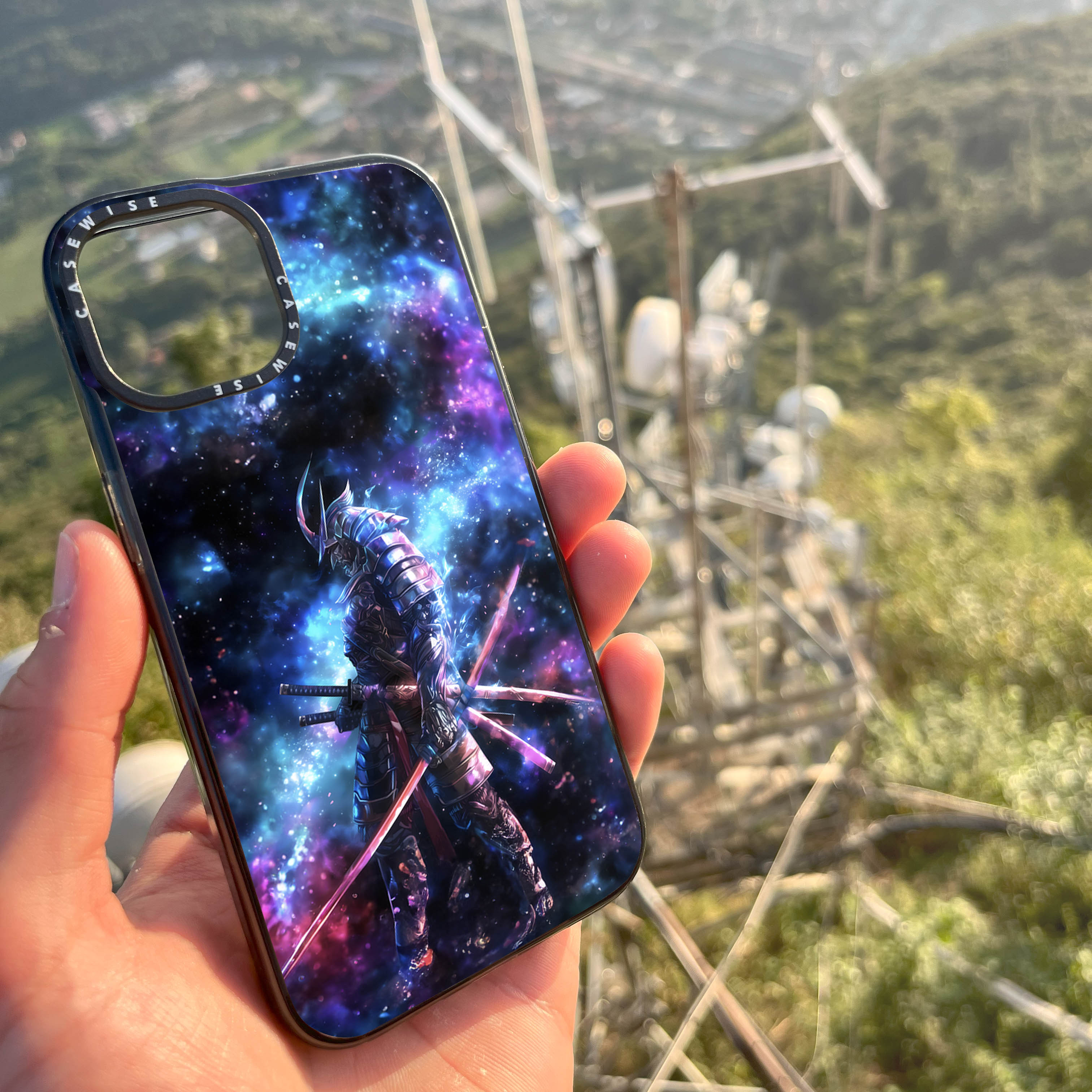 CASEWISE CASEWISE