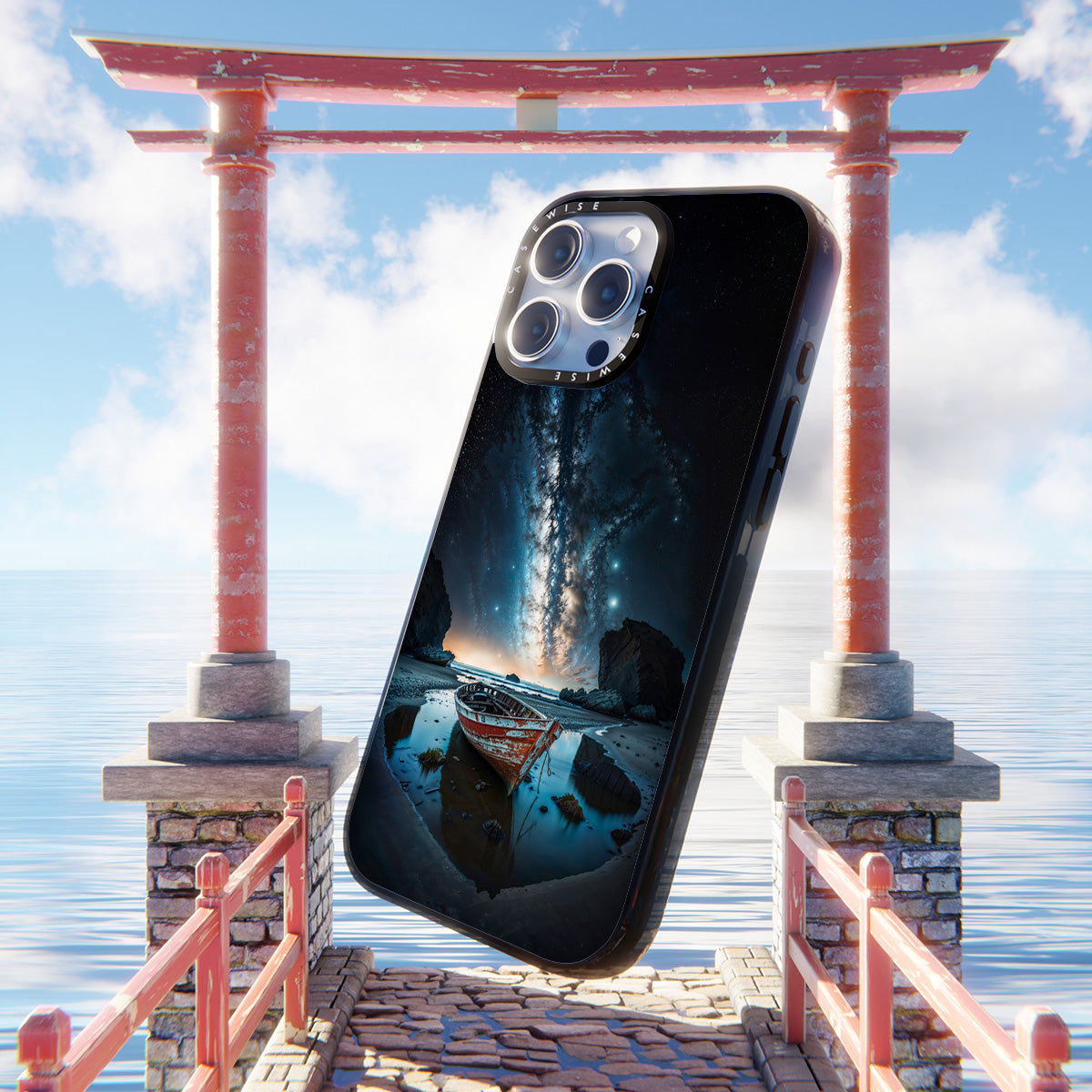 CASEWISE CASEWISE