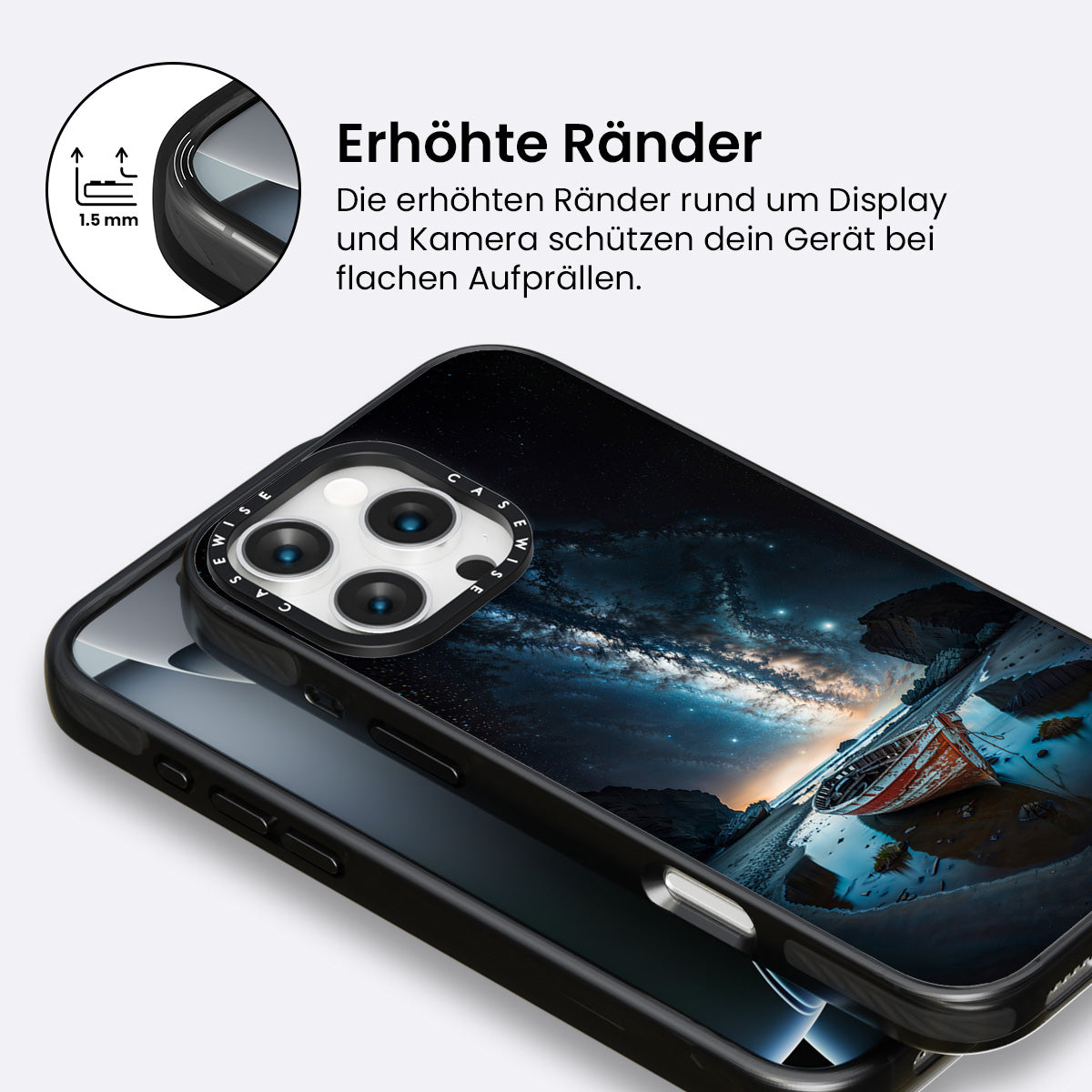 1.5 mm

Erhöhte Ränder

Die erhöhten Ränder rund um Display und Kamera schützen dein Gerät bei flachen Aufprällen.

CASEWISE CASEWISE