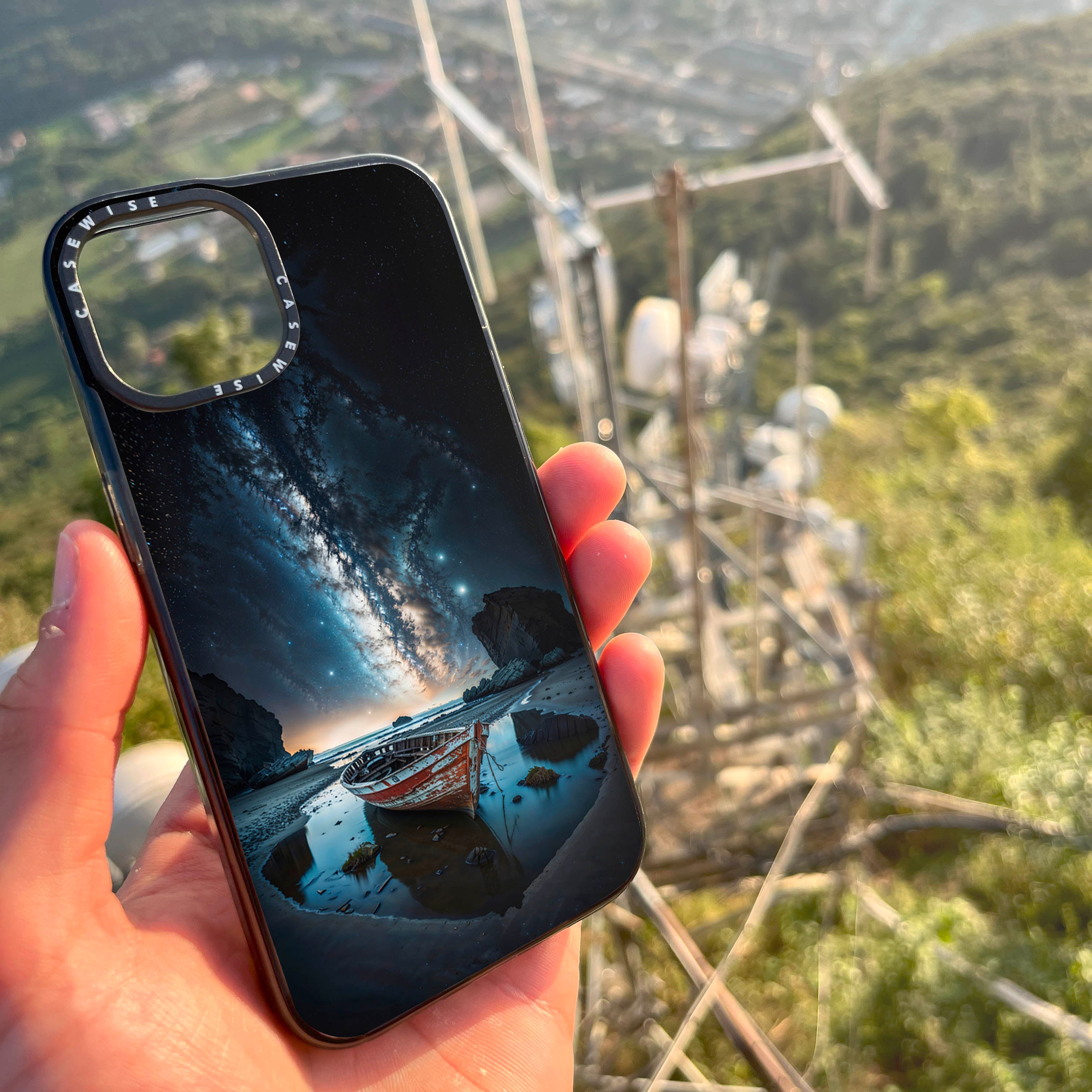 CASEWISE CASEWISE