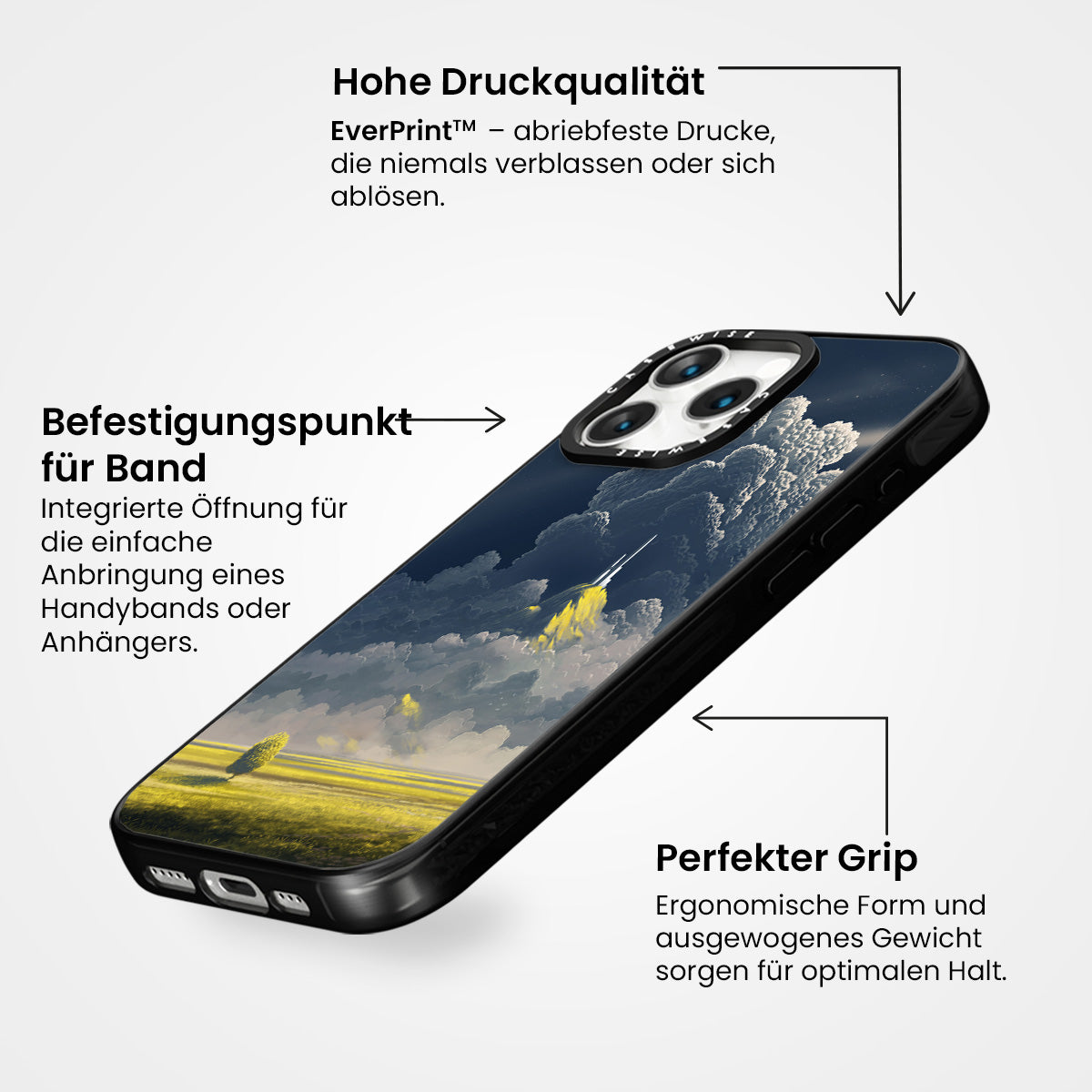 Hohe Druckqualität

EverPrint™ – abriebfeste Drucke, die niemals verblassen oder sich ablösen.

Befestigungspunkt für Band

Integrierte Öffnung für die einfache Anbringung eines Handybands oder Anhängers.

CASEWISE

CASEWISE

Perfekter Grip

Ergonomische Form und ausgewogenes Gewicht sorgen für optimalen Halt.