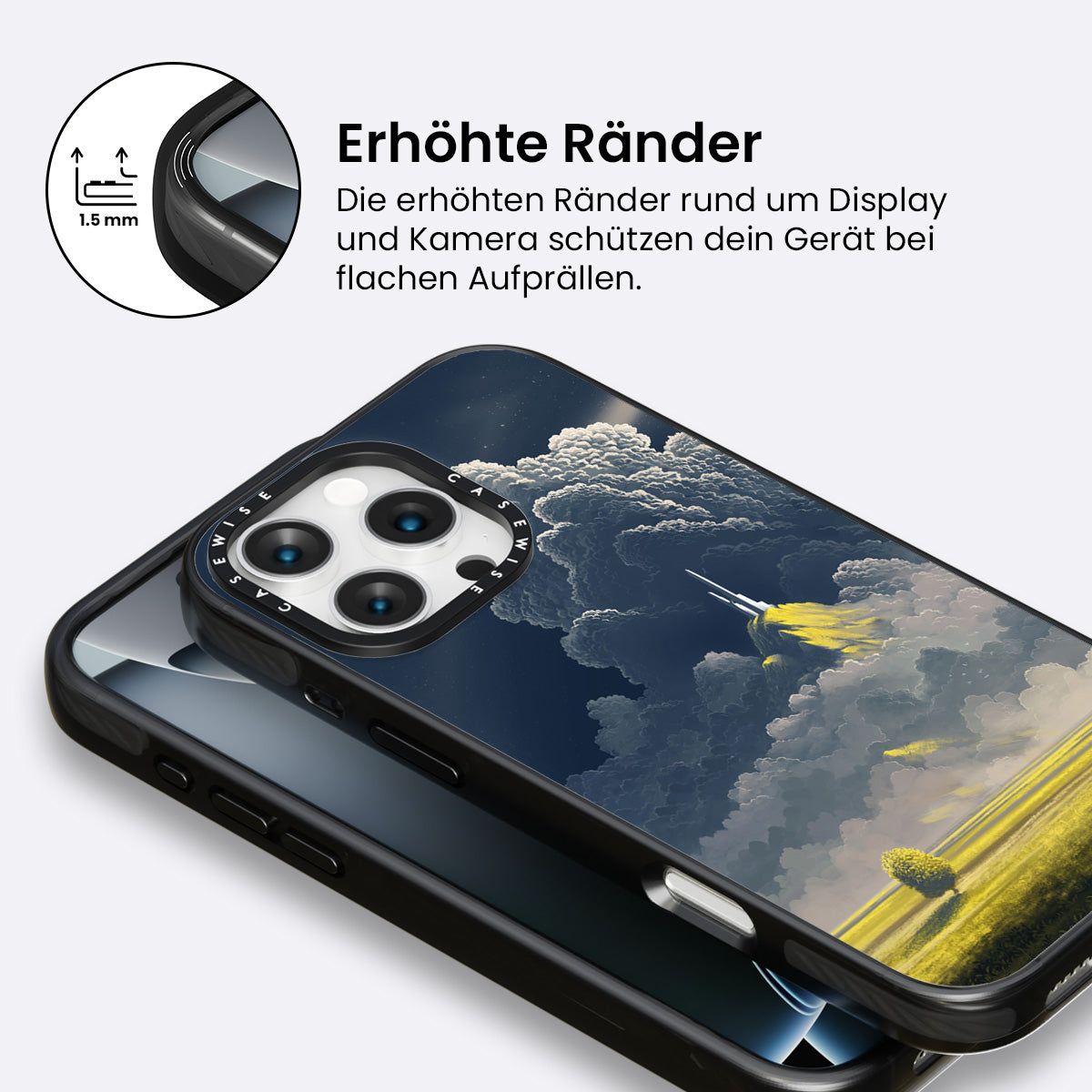 1.5 mm

Erhöhte Ränder

Die erhöhten Ränder rund um Display und Kamera schützen dein Gerät bei flachen Aufprällen.

CASEWISE

CASEWISE