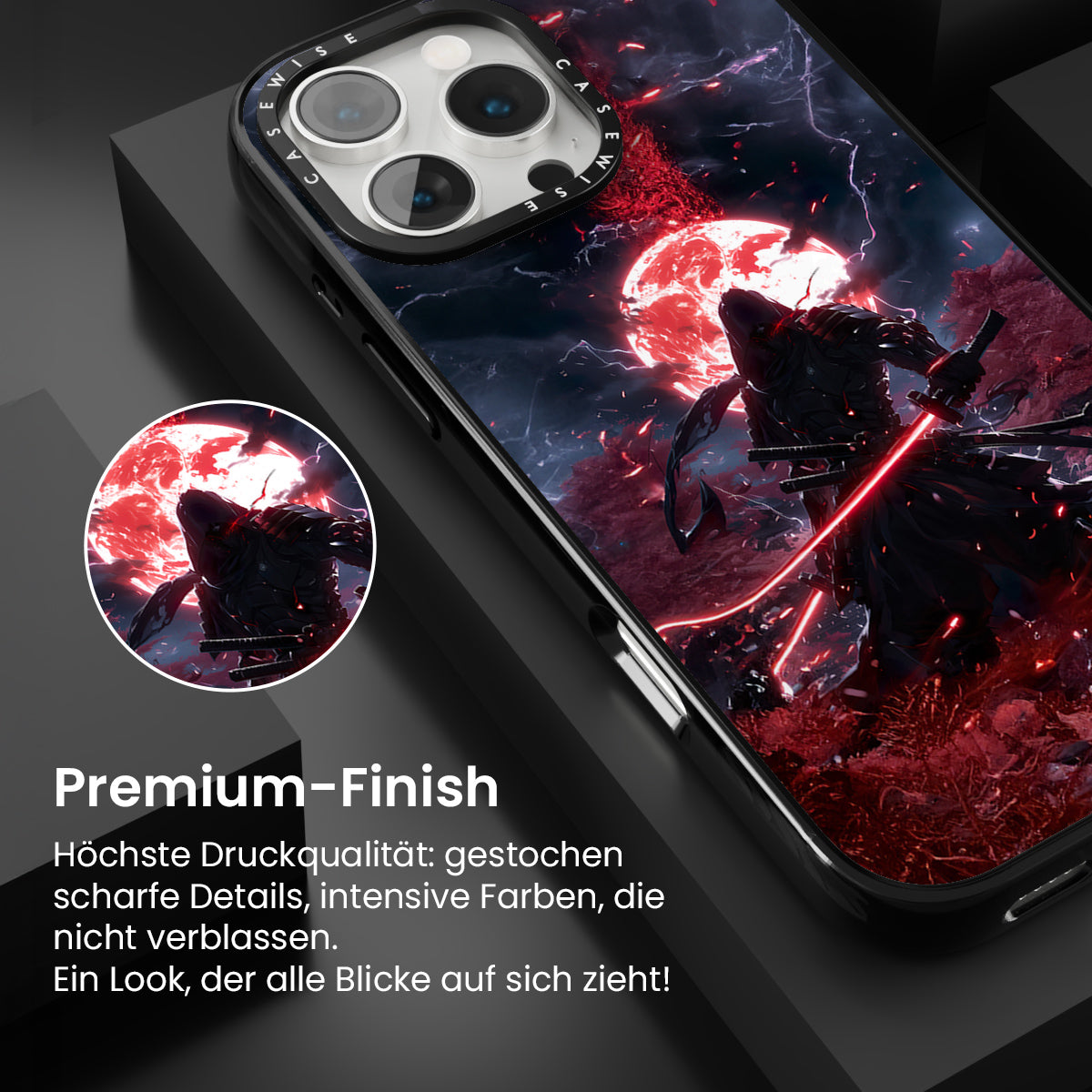 CASEWISE CASEWISE

Premium-Finish

Höchste Druckqualität: gestochen scharfe Details, intensive Farben, die nicht verblassen.
Ein Look, der alle Blicke auf sich zieht!