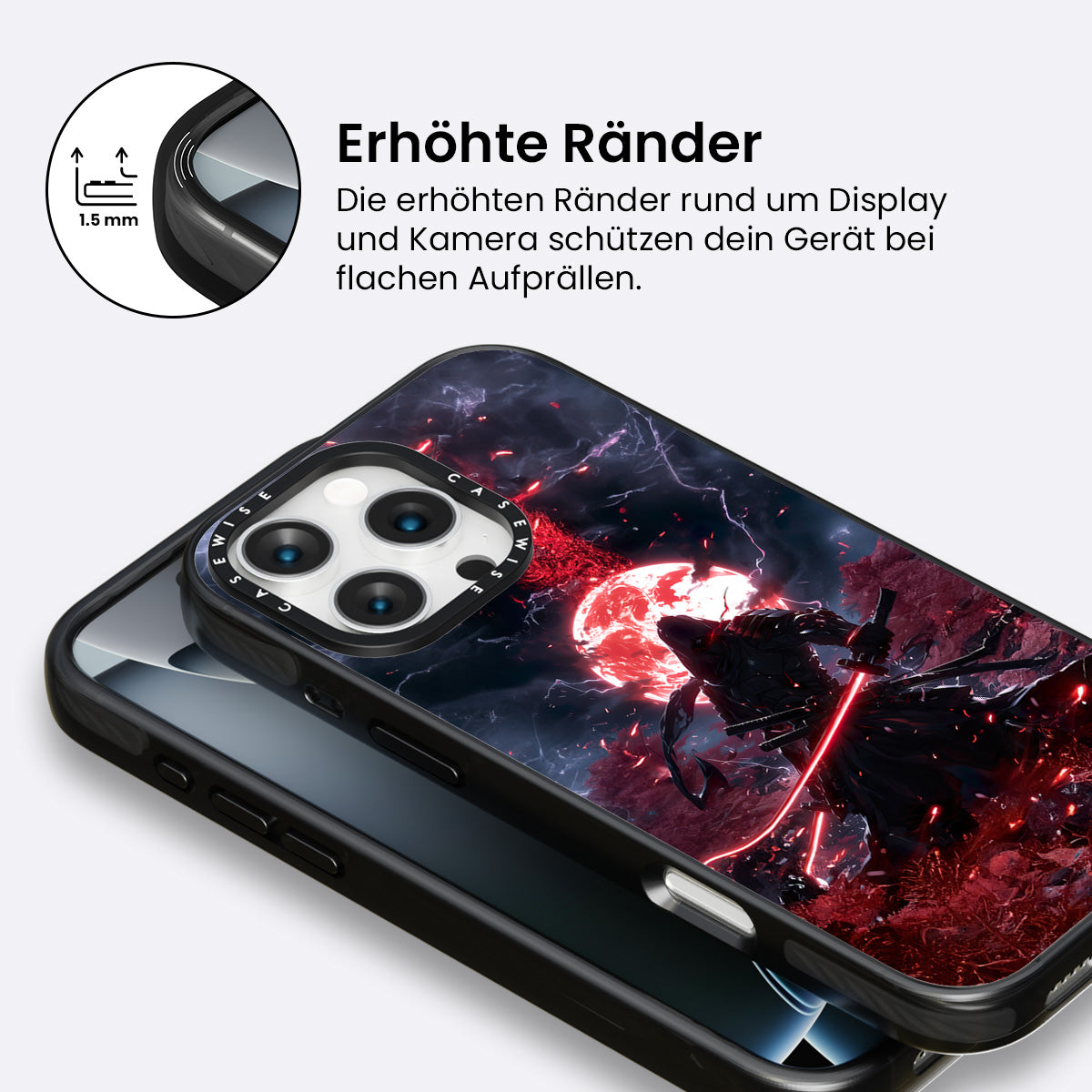 1.5 mm

Erhöhte Ränder

Die erhöhten Ränder rund um Display und Kamera schützen dein Gerät bei flachen Aufprällen.

CASEWISE CASEWISE