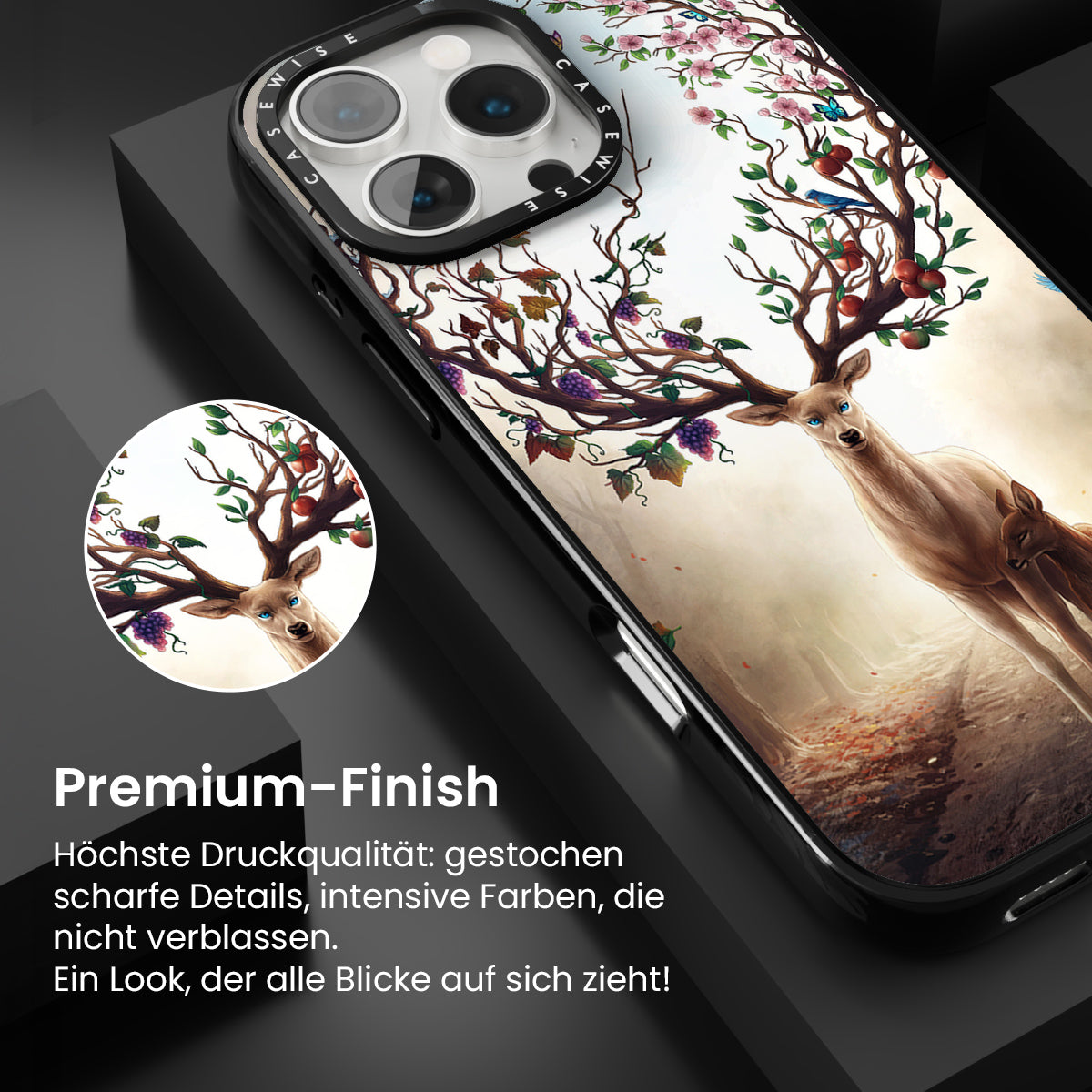 CASEWISE CASEWISE

Premium-Finish

Höchste Druckqualität: gestochen scharfe Details, intensive Farben, die nicht verblassen.
Ein Look, der alle Blicke auf sich zieht!