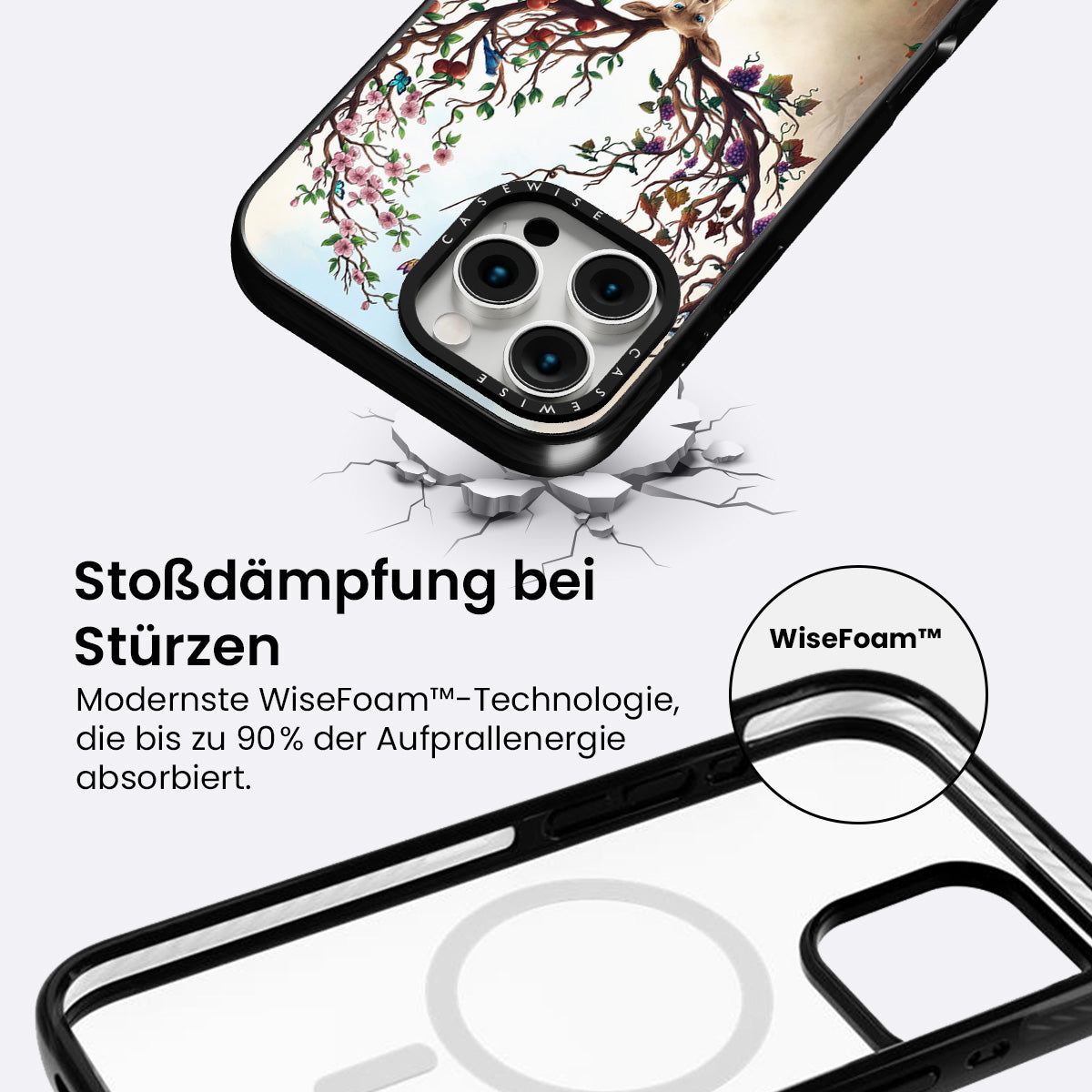 CASEWISE
CASEWISE

Stoßdämpfung bei Stürzen

Modernste WiseFoam™-Technologie, die bis zu 90% der Aufprallenergie absorbiert.

WiseFoam™