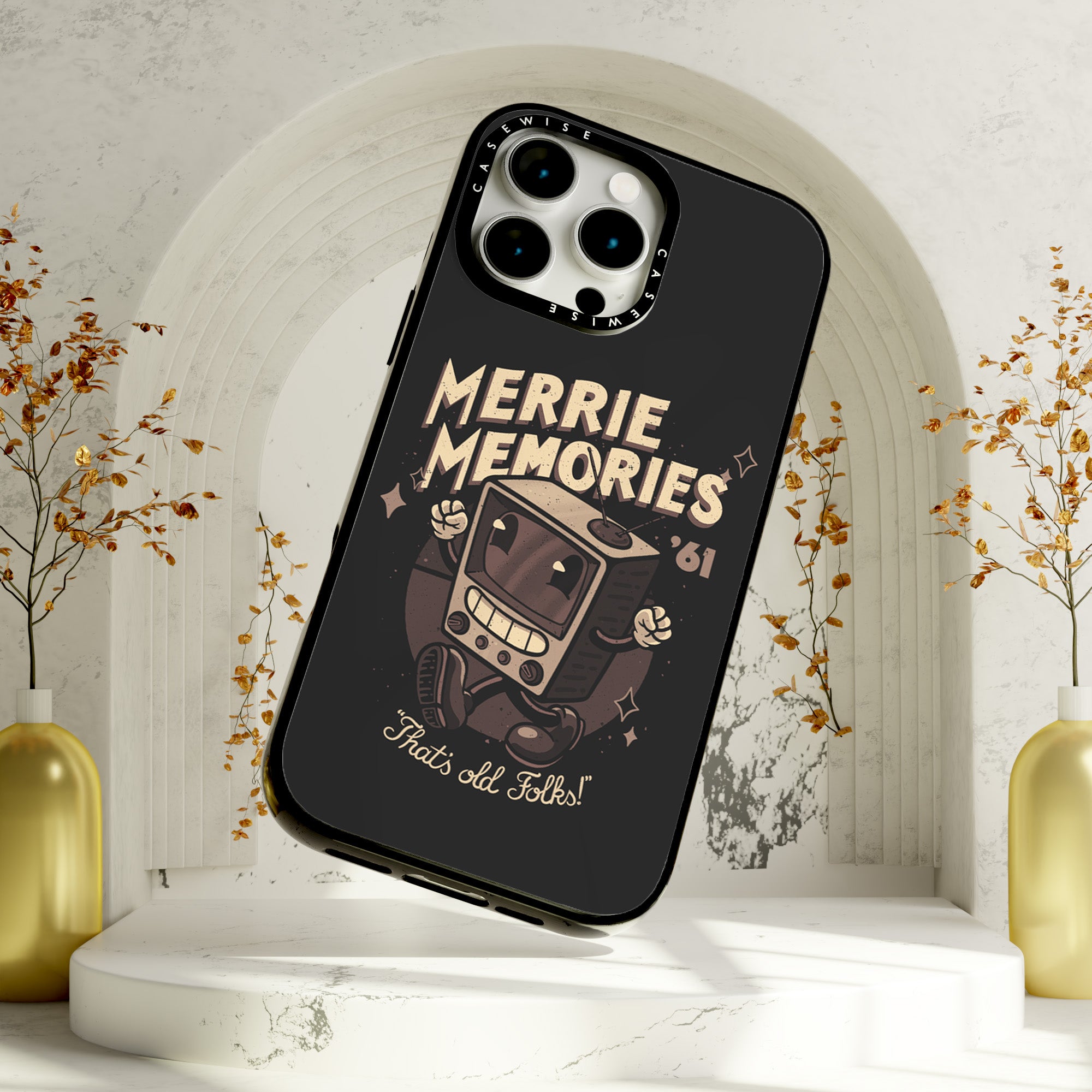 CASEWISE
CASEWISE

MERRIE MEMORIES
'61

"That's old Folks!"