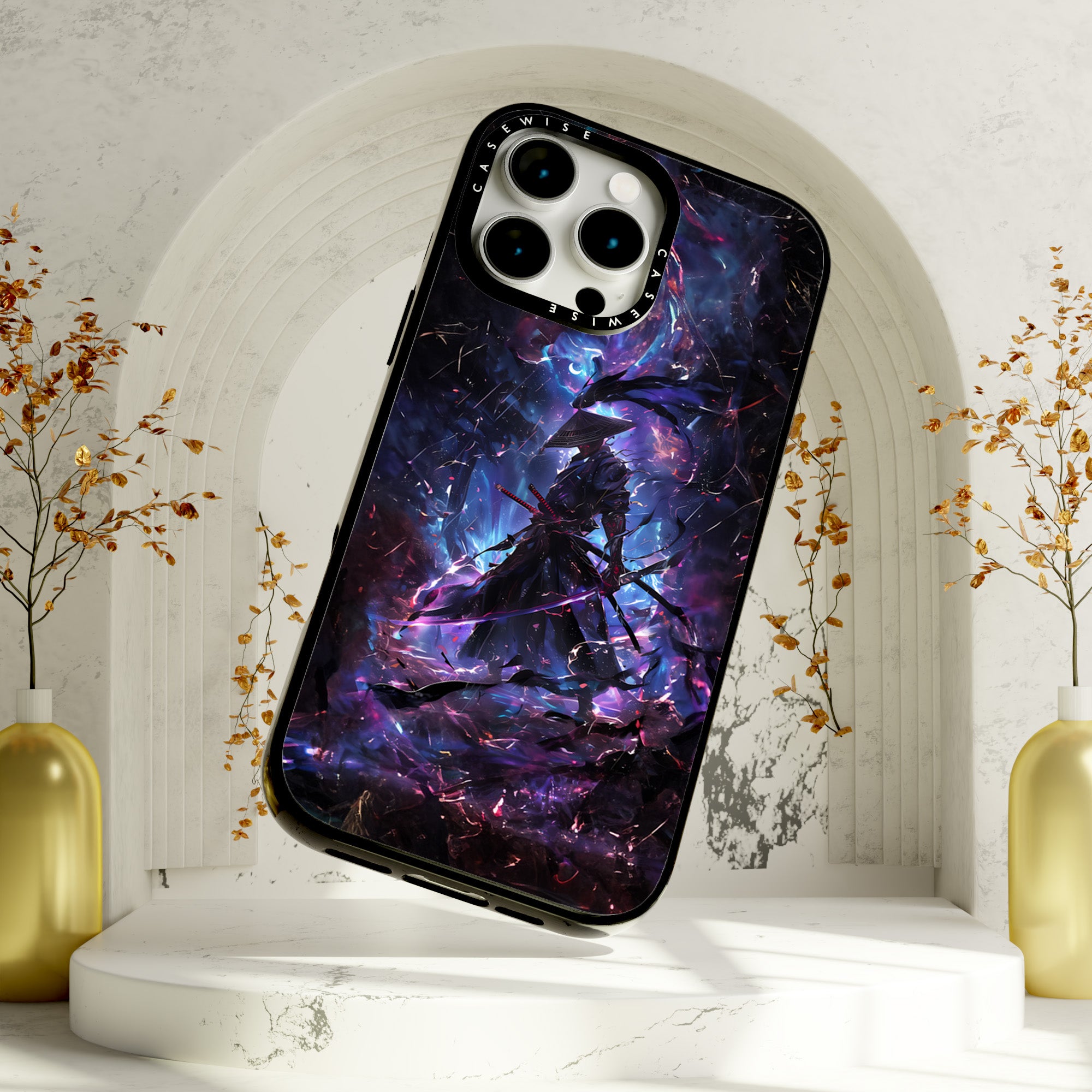 CASEWISE
CASEWISE