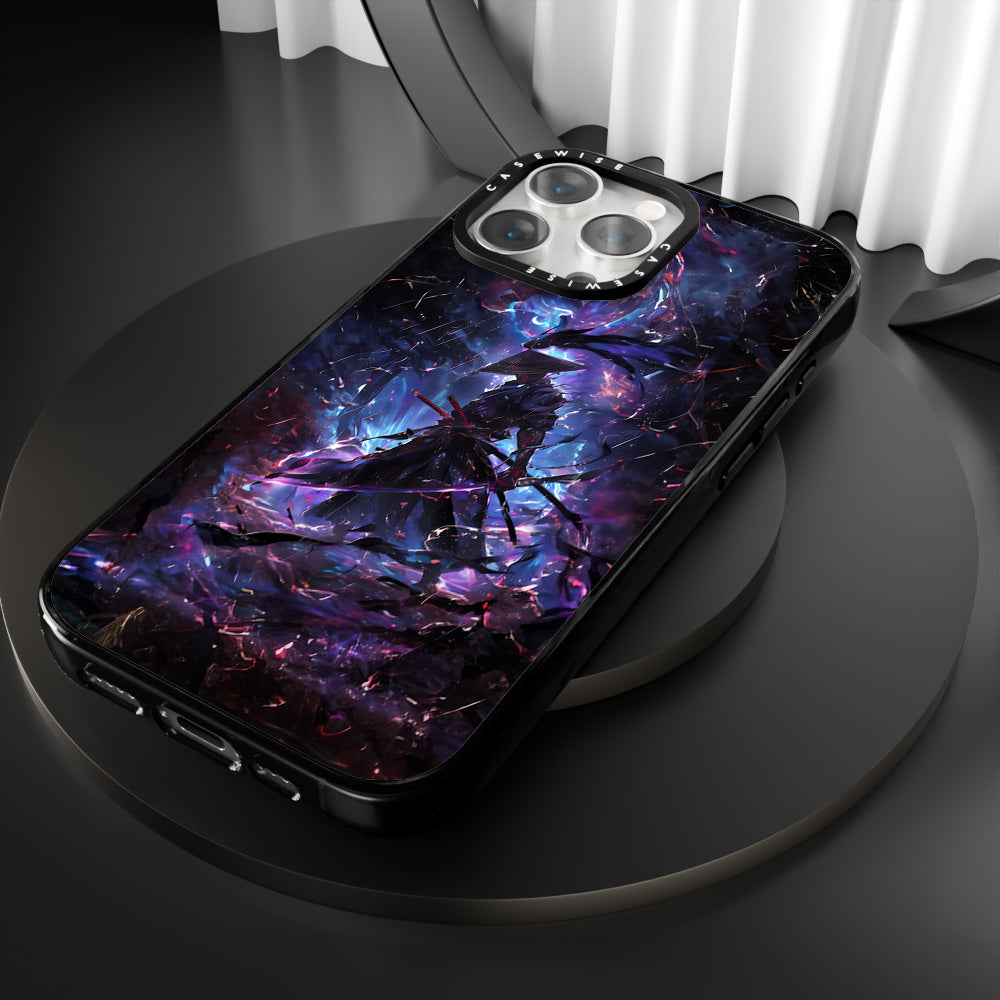 CASEWISE CASEWISE