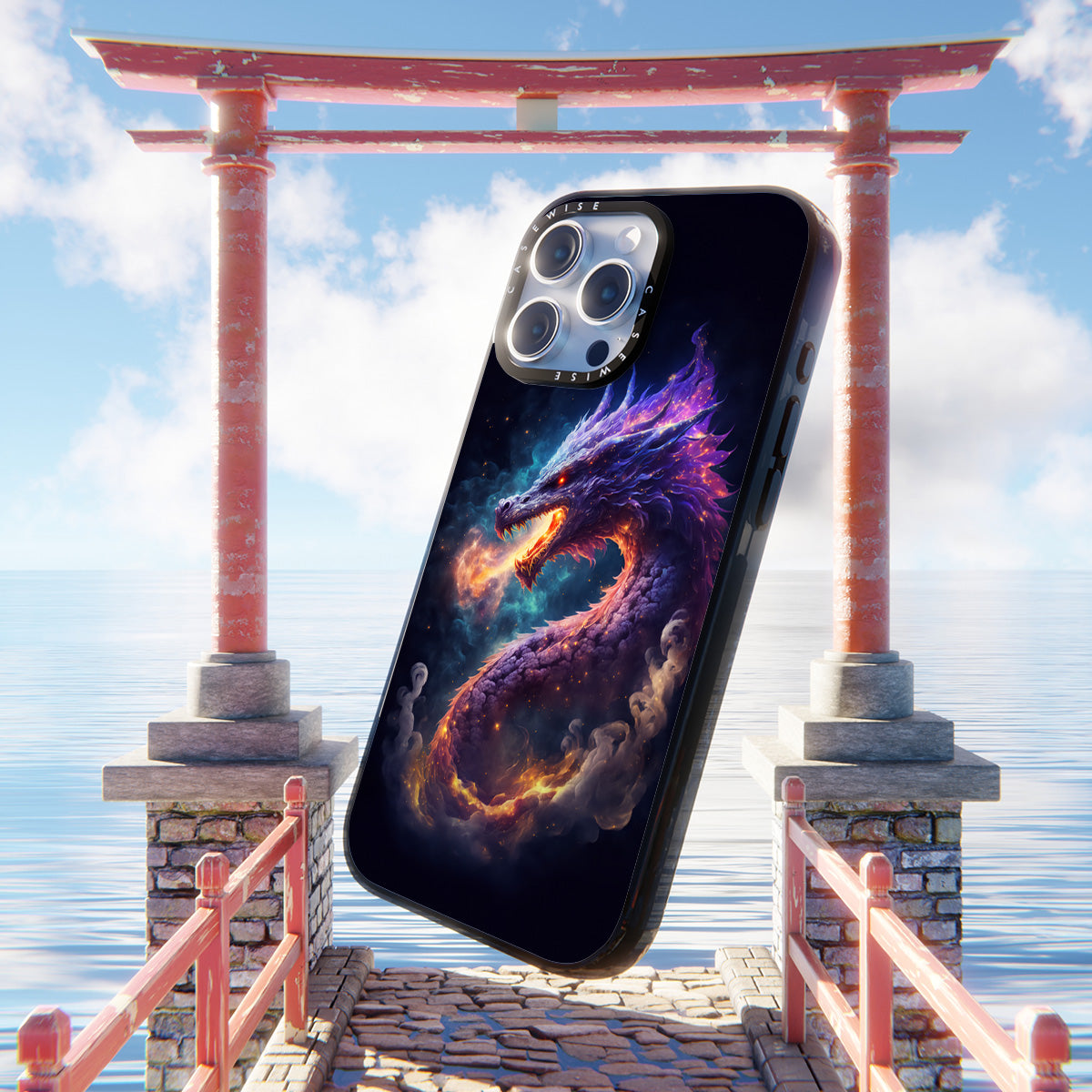 CASEWISE CASEWISE