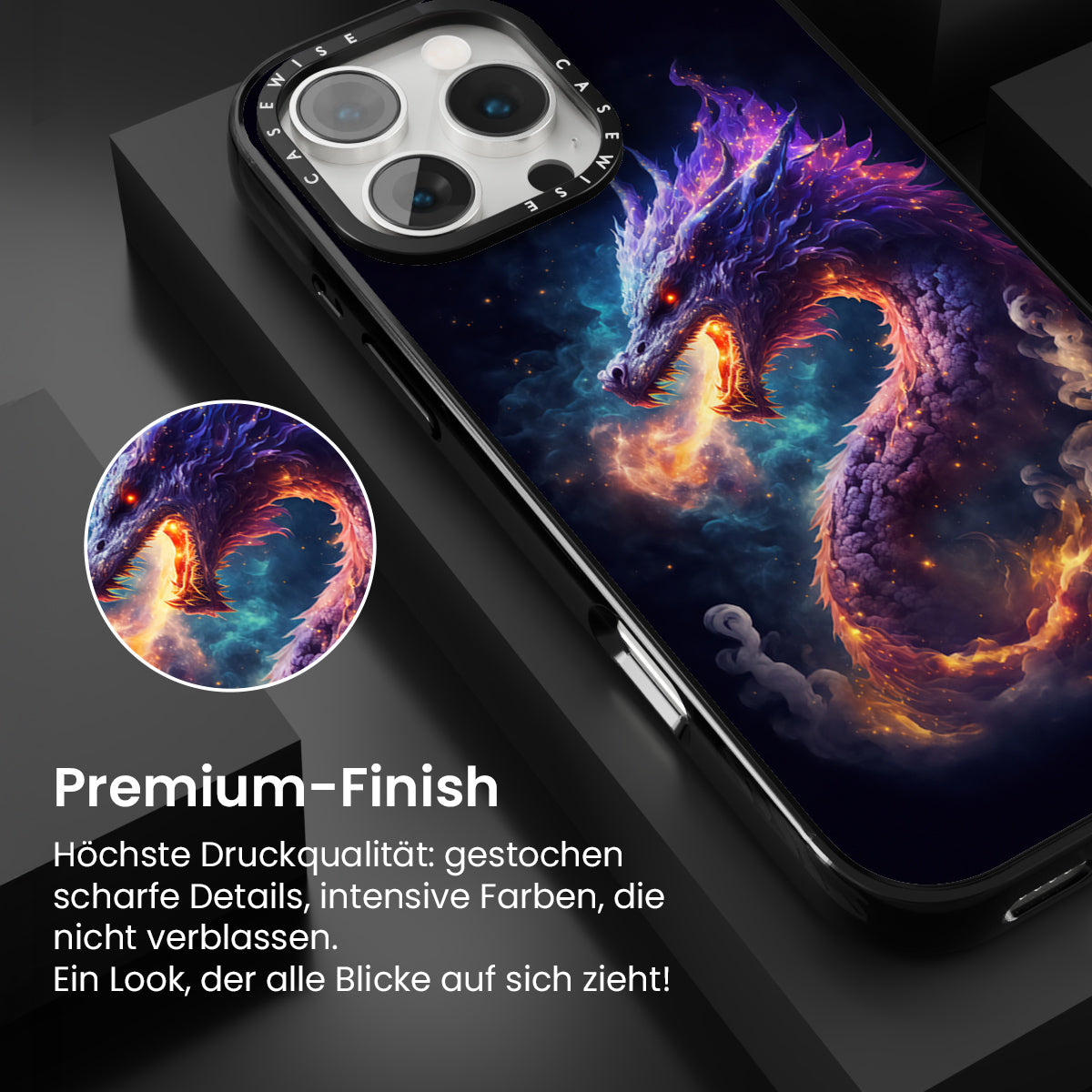 CASEWISE CASEWISE

Premium-Finish

Höchste Druckqualität: gestochen scharfe Details, intensive Farben, die nicht verblassen.
Ein Look, der alle Blicke auf sich zieht!