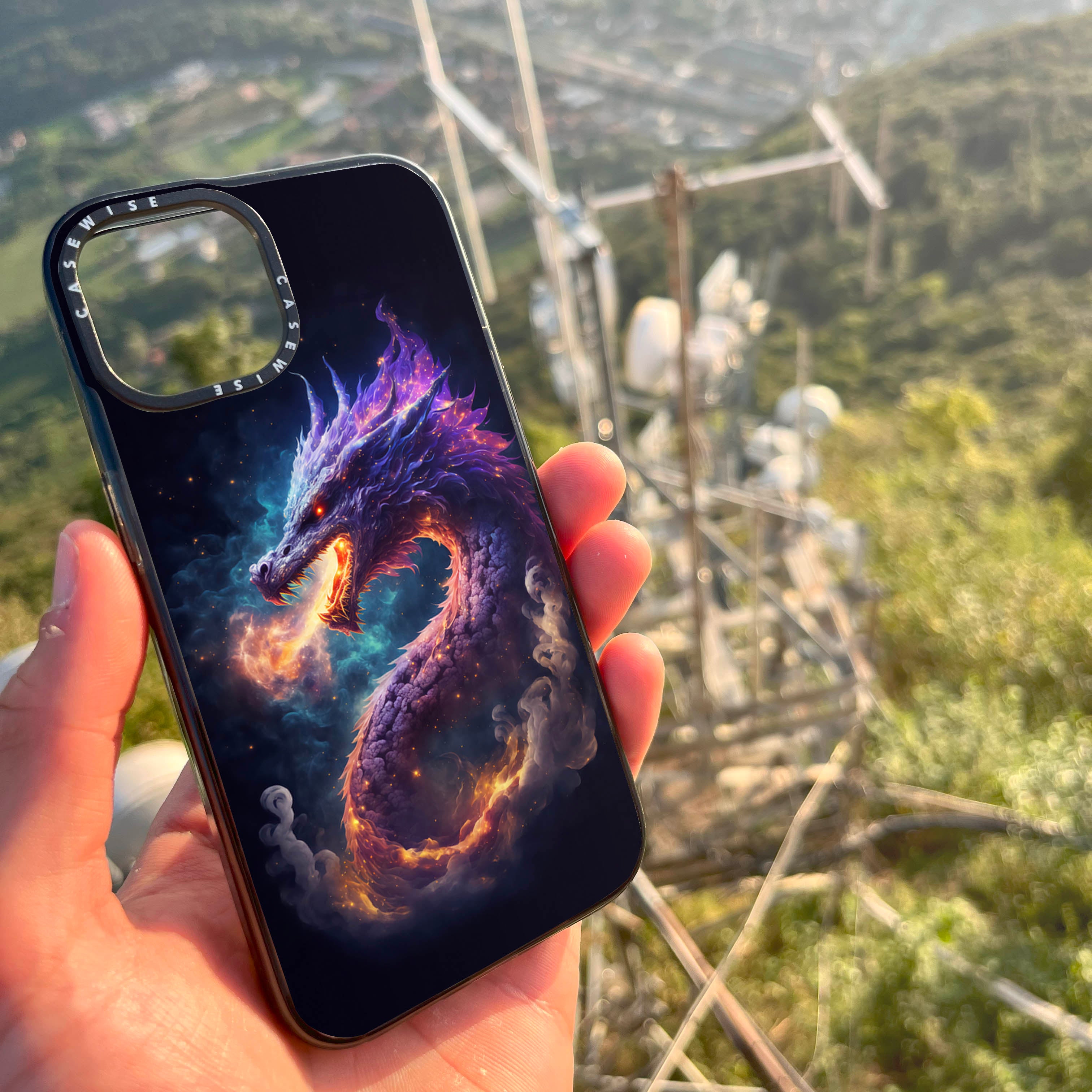 CASEWISE CASEWISE