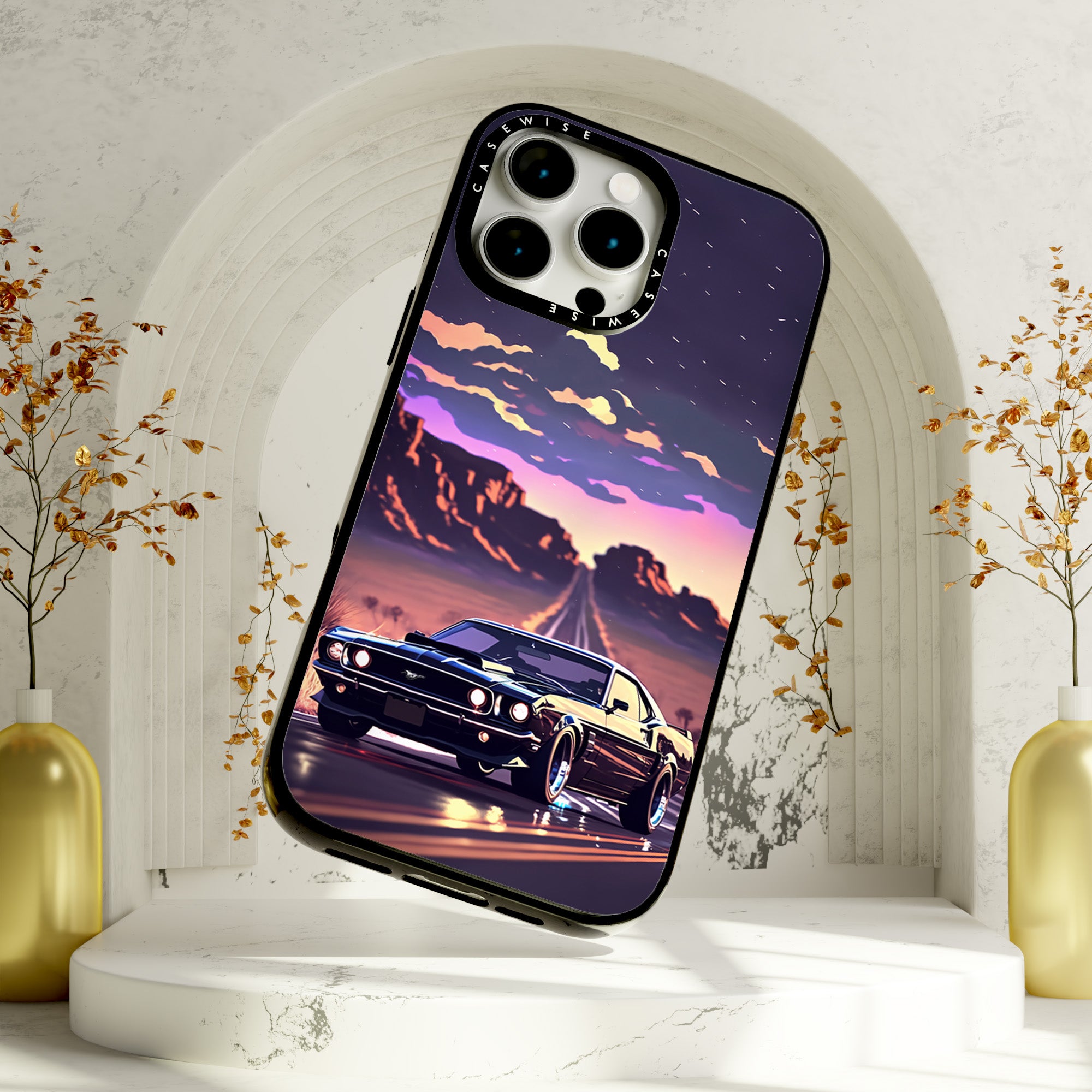 CASEWISE CASEWISE