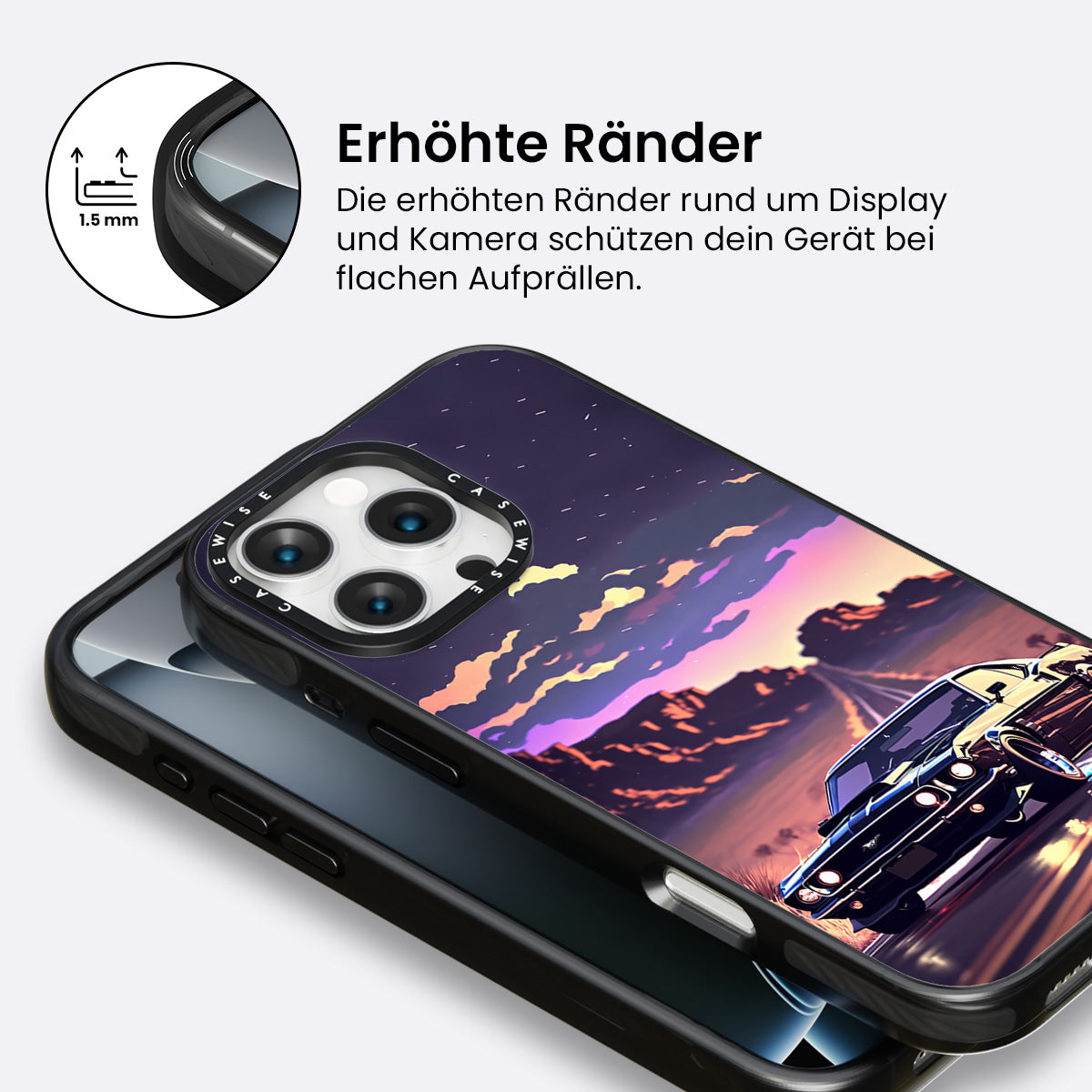 1.5 mm

Erhöhte Ränder

Die erhöhten Ränder rund um Display und Kamera schützen dein Gerät bei flachen Aufprällen.

CASEWISE CASEWISE