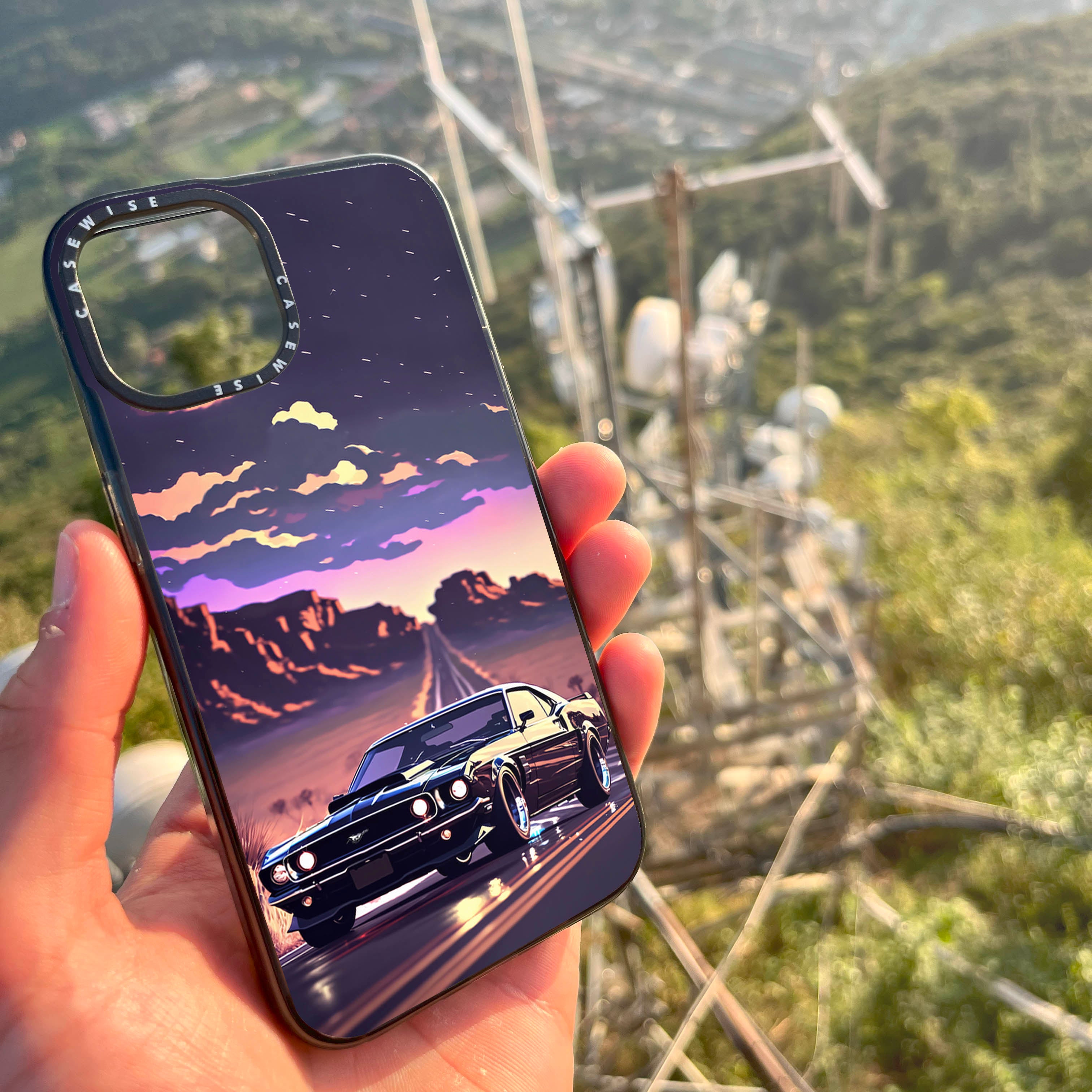 CASEWISE CASEWISE