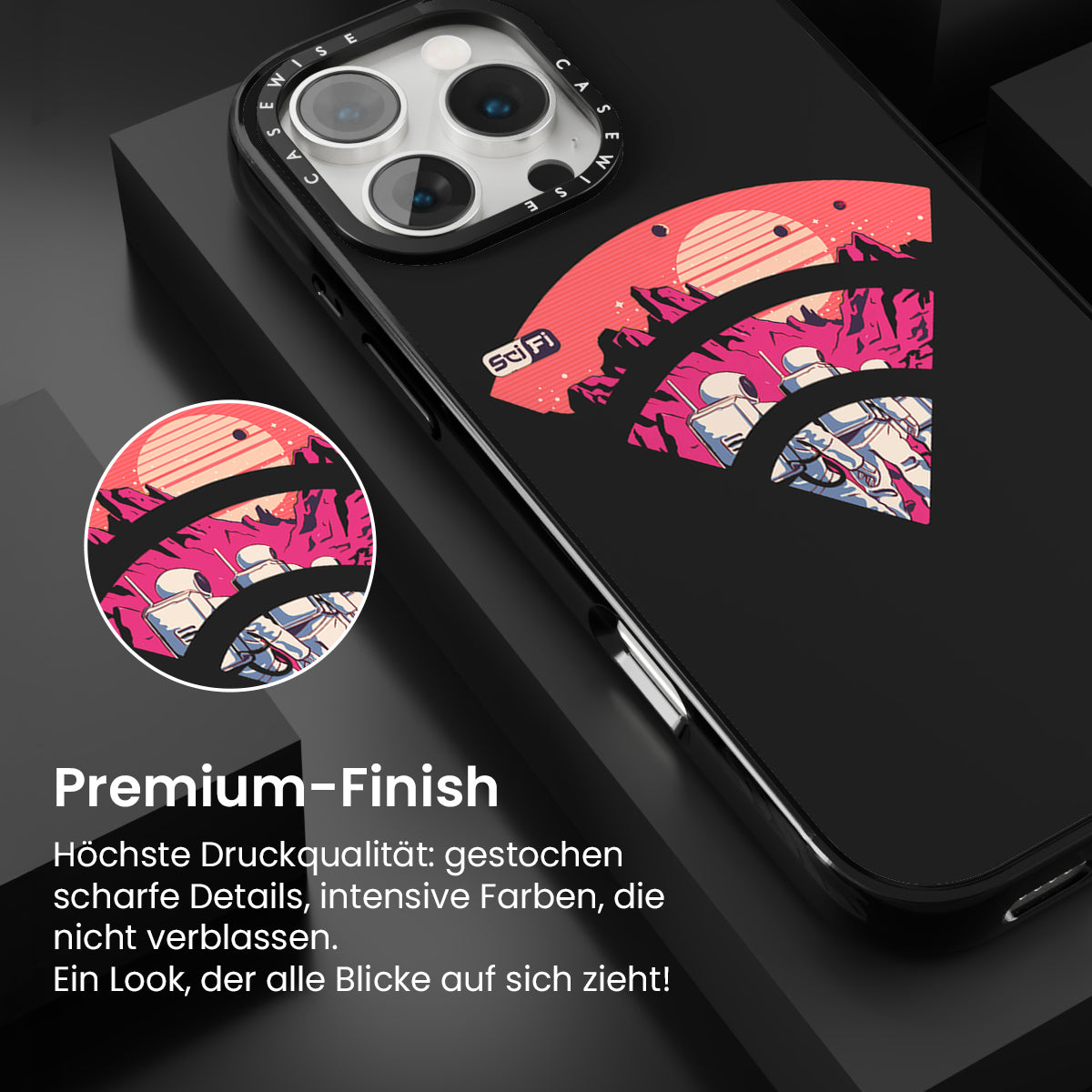 CASEWISE CASEWISE

SciFi

Premium-Finish

Höchste Druckqualität: gestochen scharfe Details, intensive Farben, die nicht verblassen.
Ein Look, der alle Blicke auf sich zieht!