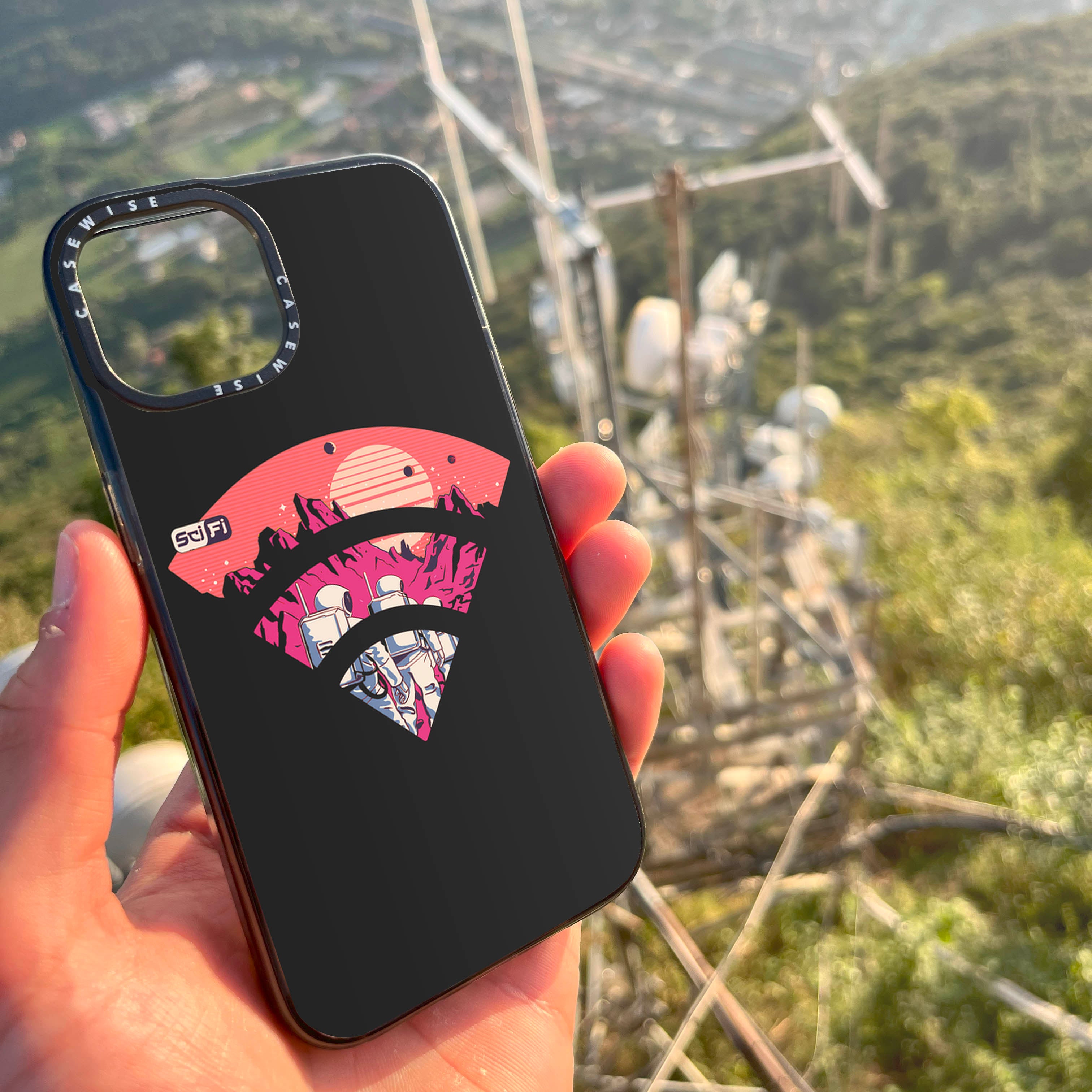 CASEWISE CASEWISE

Sci Fi