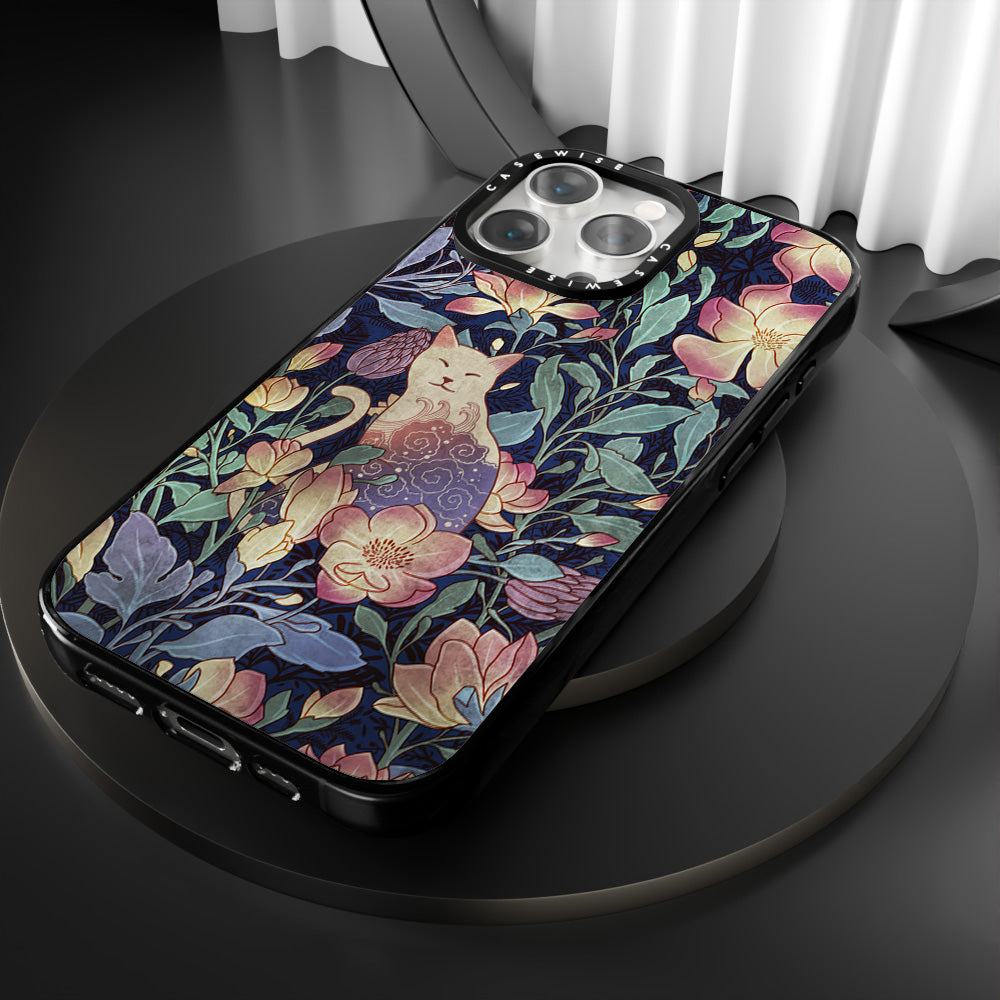 CASEWISE CASEWISE