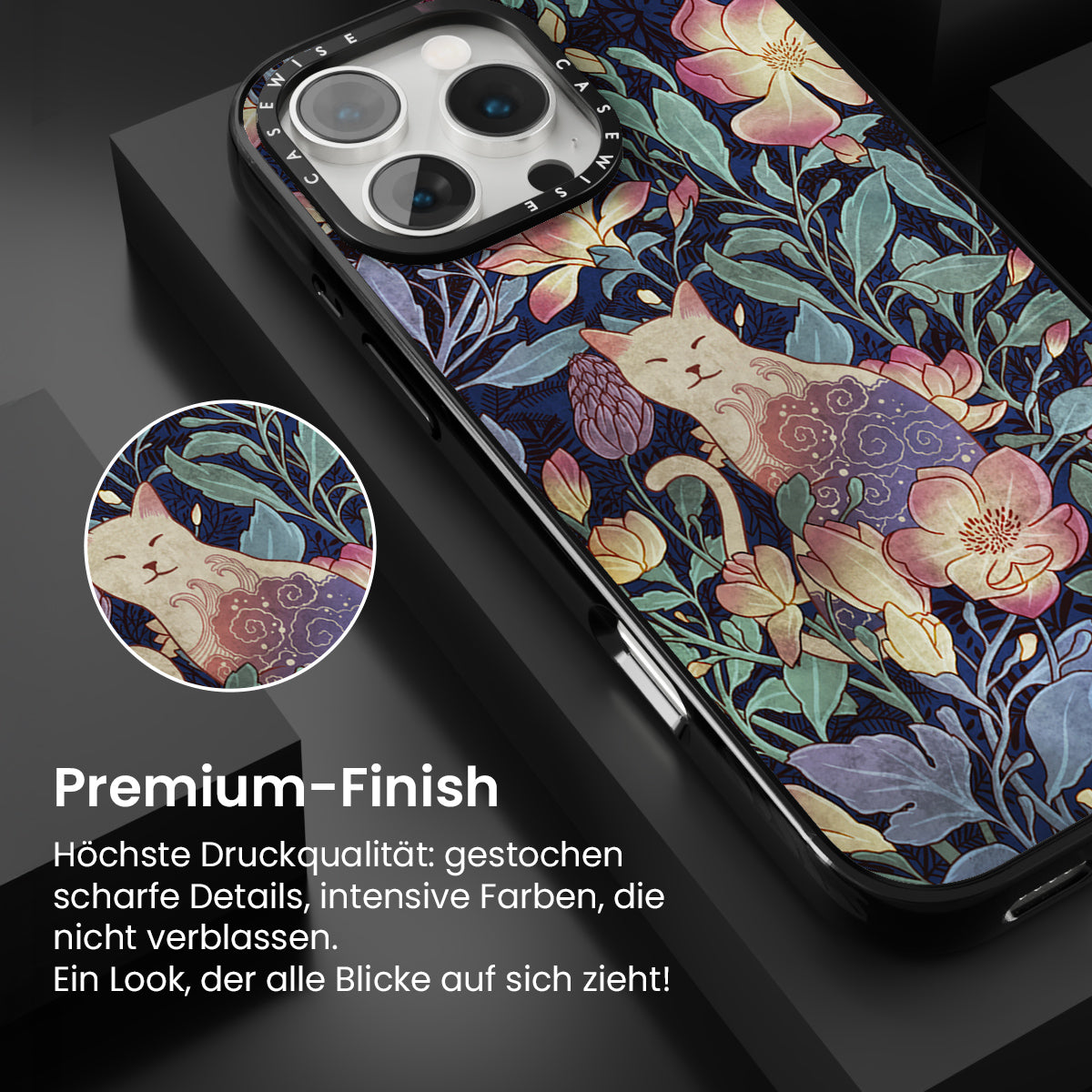 CASEWISE CASEWISE

Premium-Finish

Höchste Druckqualität: gestochen scharfe Details, intensive Farben, die nicht verblassen.
Ein Look, der alle Blicke auf sich zieht!