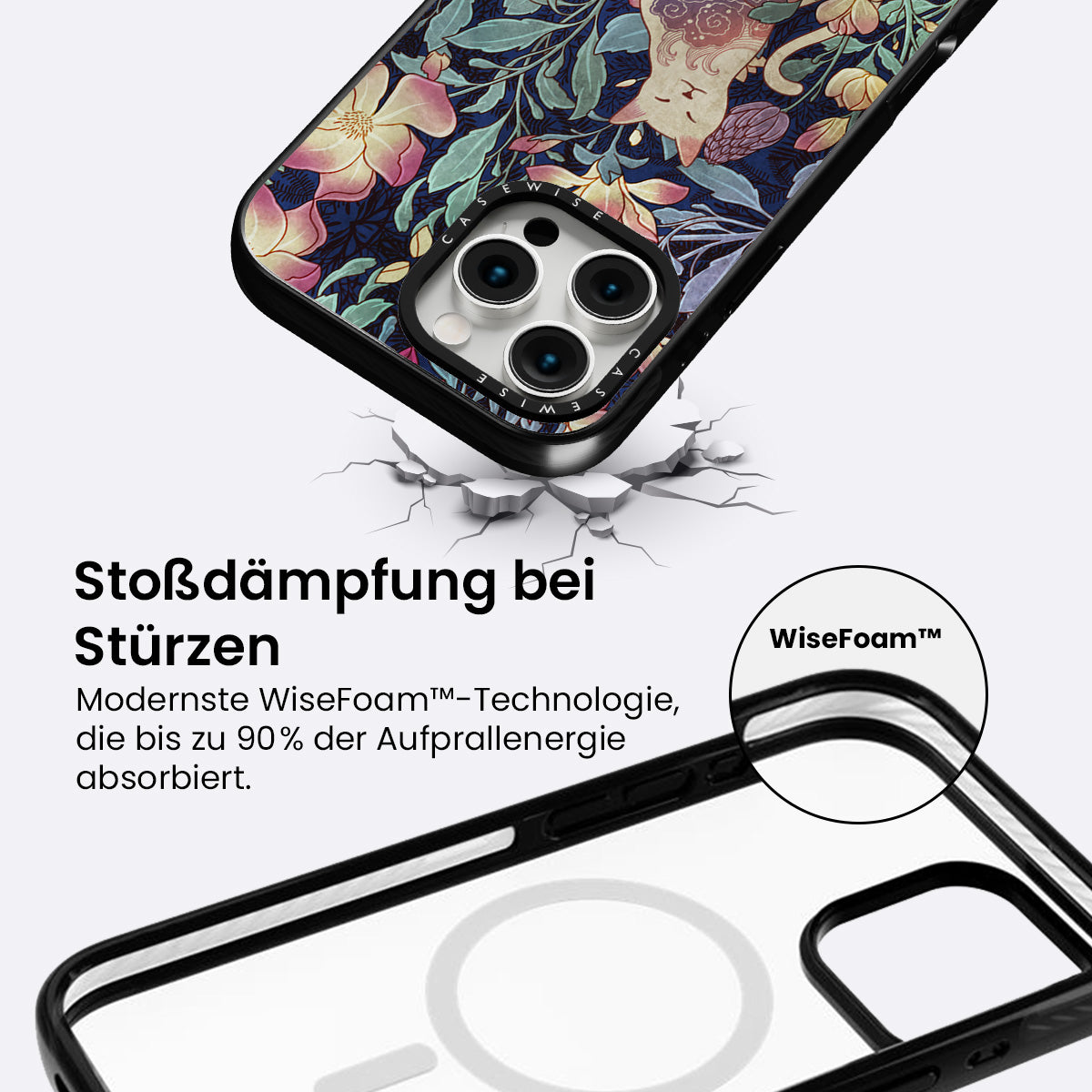 CASEWISE

CASEWISE

Stoßdämpfung bei Stürzen

Modernste WiseFoam™-Technologie, die bis zu 90% der Aufprallenergie absorbiert.

WiseFoam™