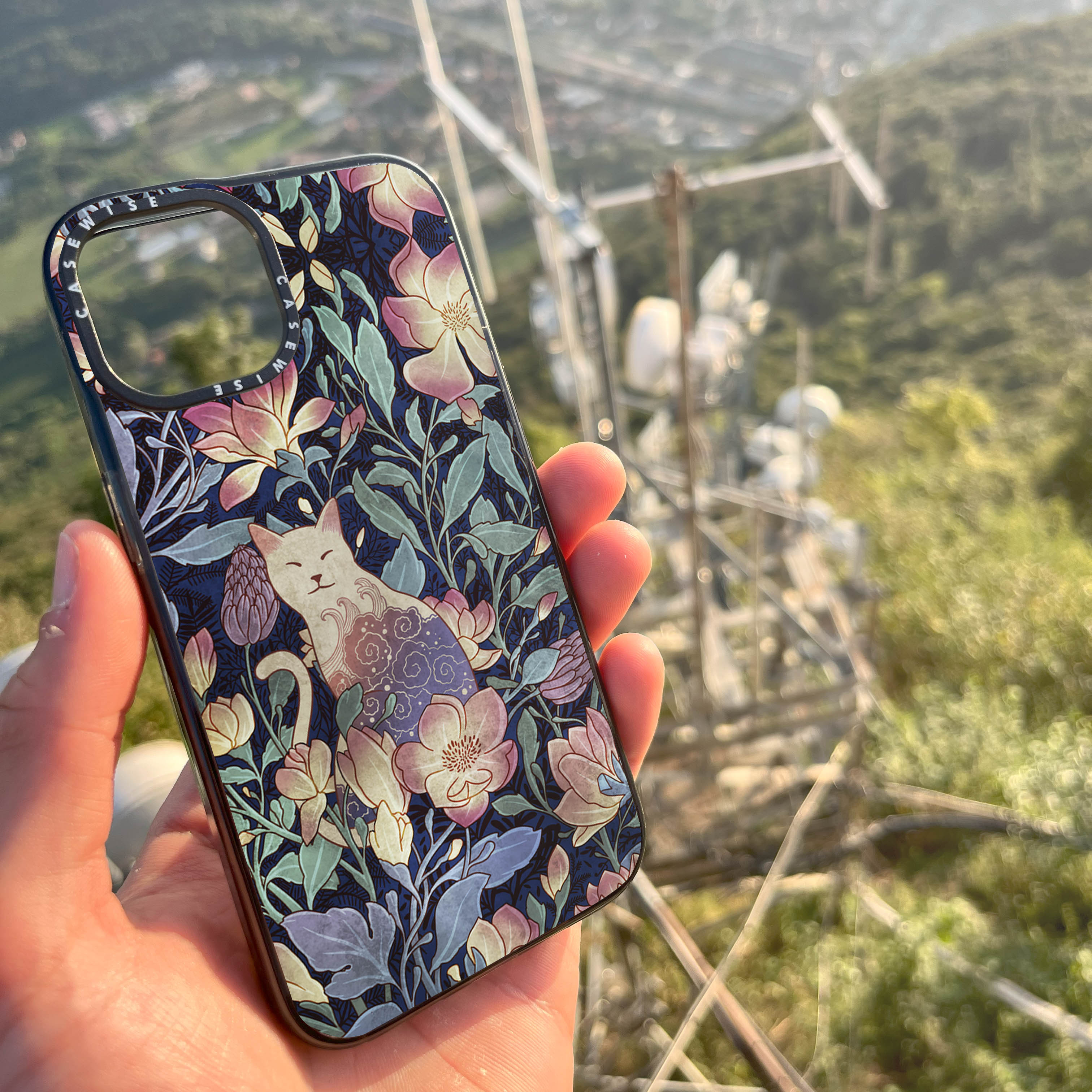 CASEWISE CASEWISE