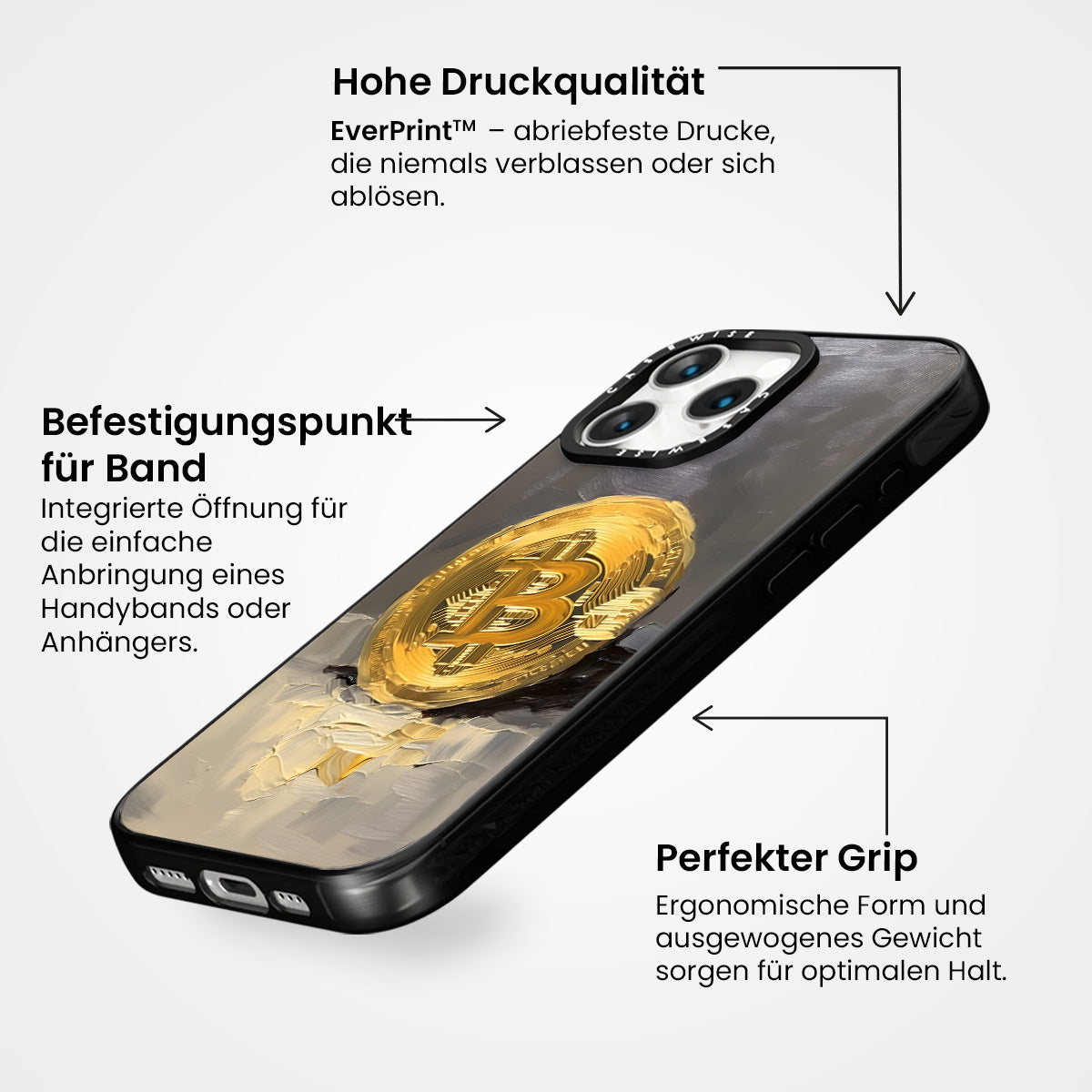 Hohe Druckqualität

EverPrint™ – abriebfeste Drucke, die niemals verblassen oder sich ablösen.

Befestigungspunkt für Band

Integrierte Öffnung für die einfache Anbringung eines Handybands oder Anhängers.

CASEWISE

CASEWISE

Perfekter Grip

Ergonomische Form und ausgewogenes Gewicht sorgen für optimalen Halt.