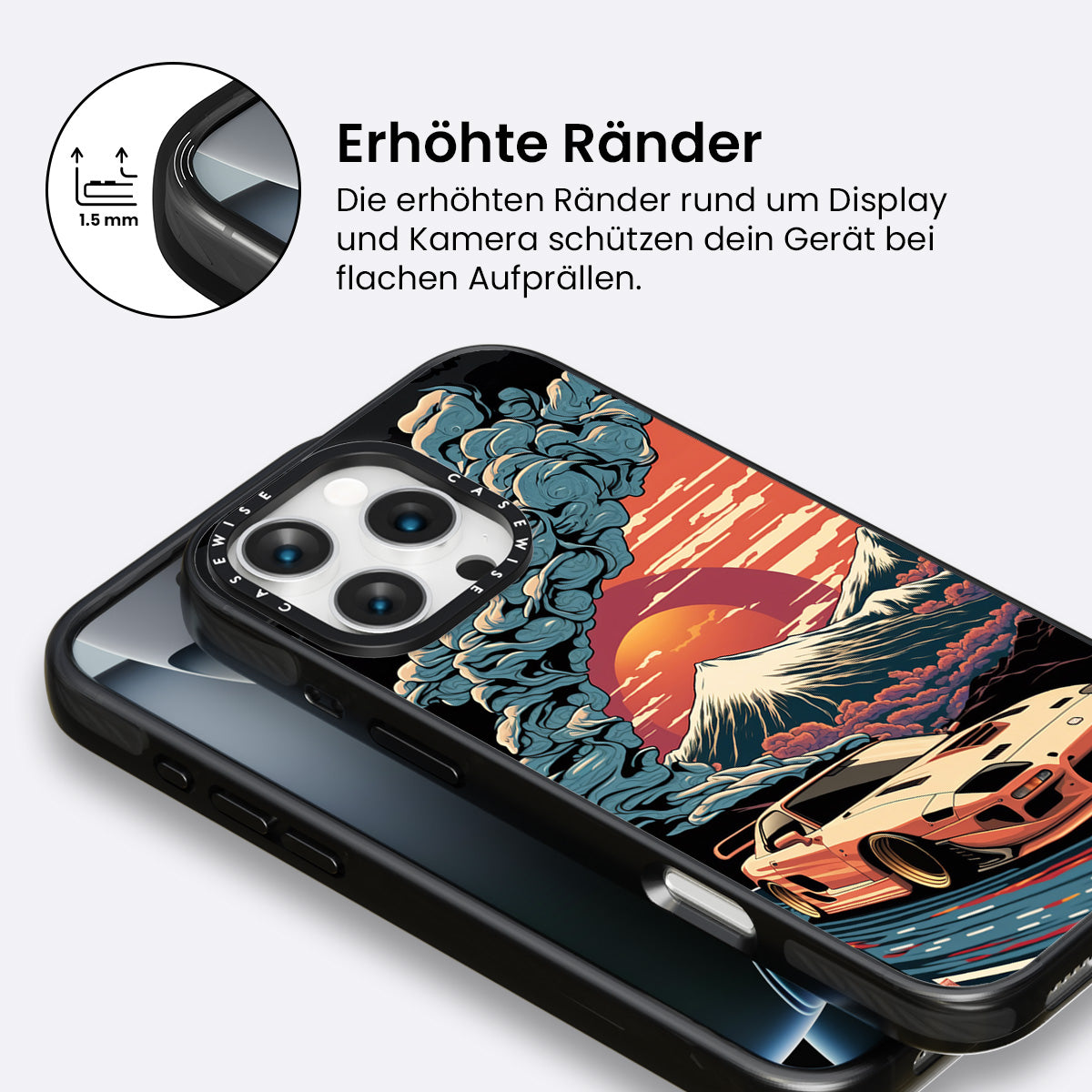 1.5 mm

Erhöhte Ränder

Die erhöhten Ränder rund um Display und Kamera schützen dein Gerät bei flachen Aufprällen.

CASEWISE CASEWISE