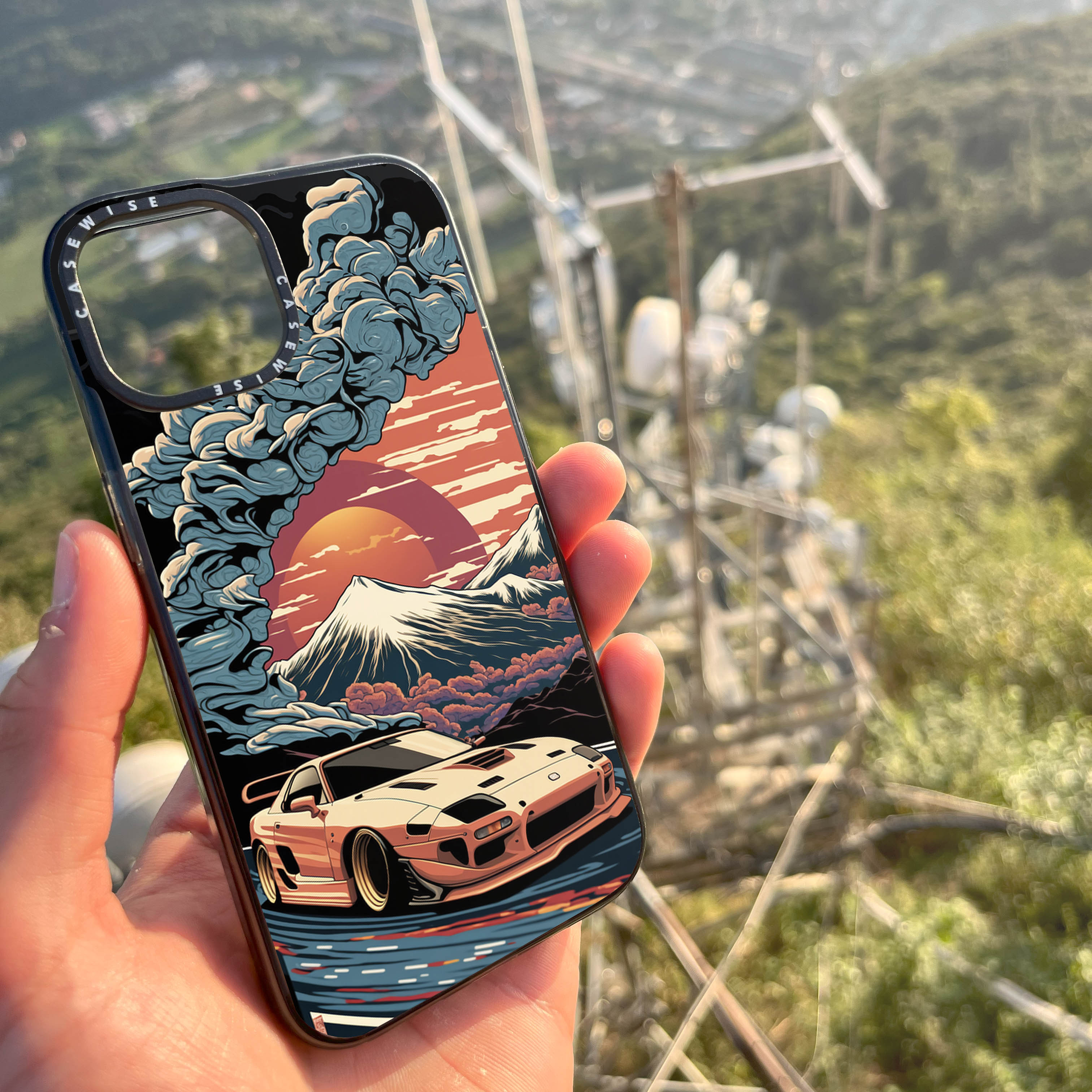 CASEWISE CASEWISE