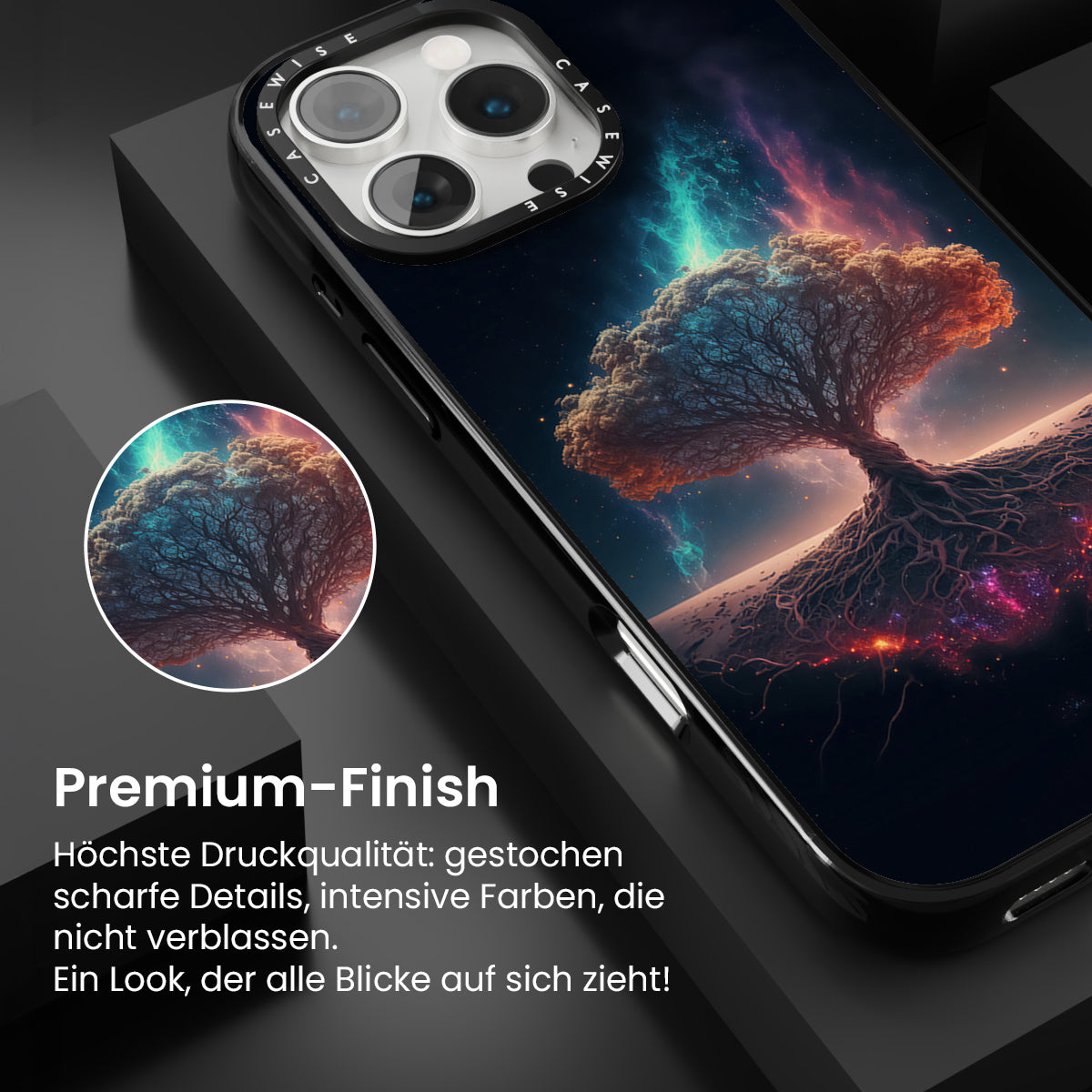 CASEWISE CASEWISE

Premium-Finish

Höchste Druckqualität: gestochen scharfe Details, intensive Farben, die nicht verblassen.
Ein Look, der alle Blicke auf sich zieht!