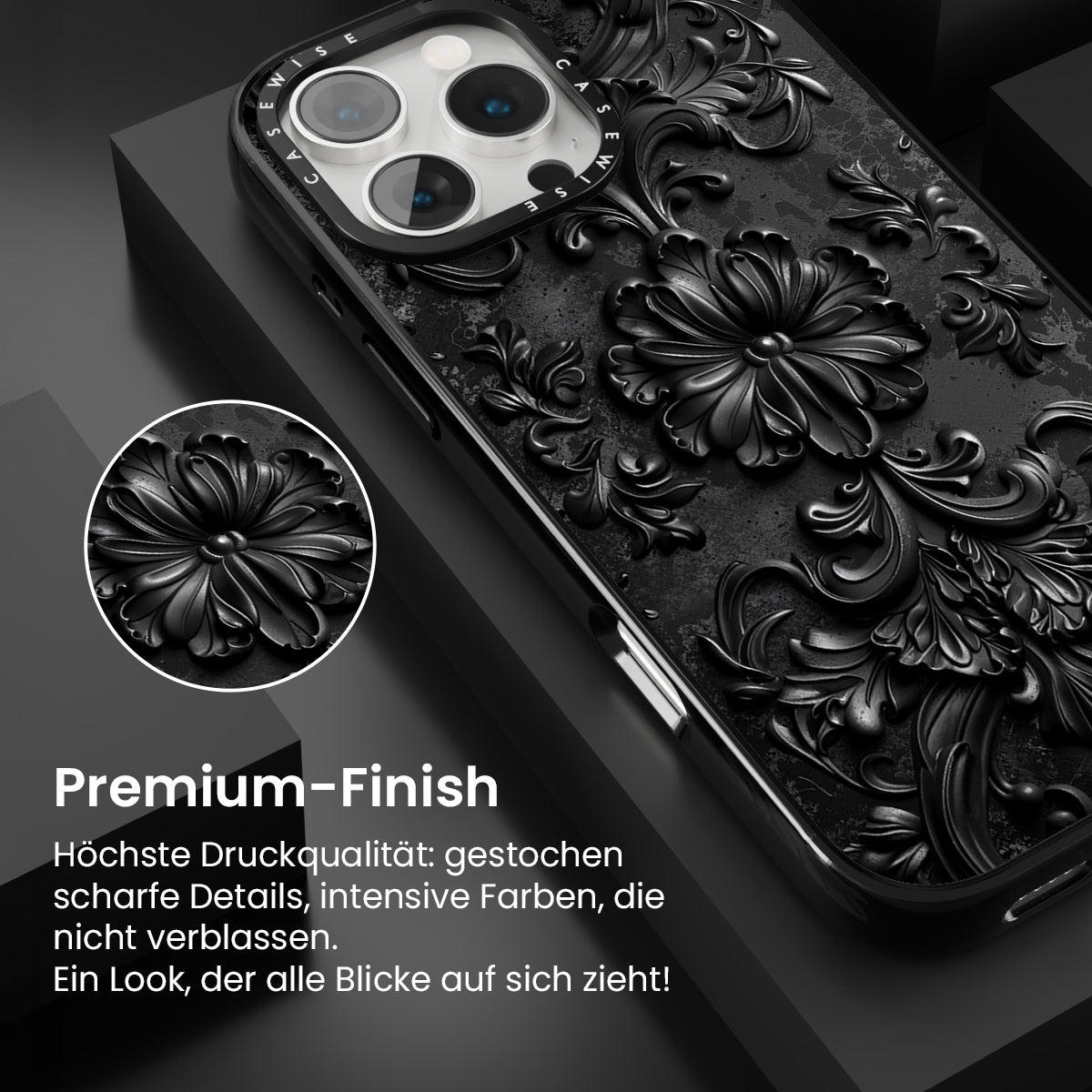 CASEWISE CASEWISE

Premium-Finish

Höchste Druckqualität: gestochen scharfe Details, intensive Farben, die nicht verblassen.
Ein Look, der alle Blicke auf sich zieht!