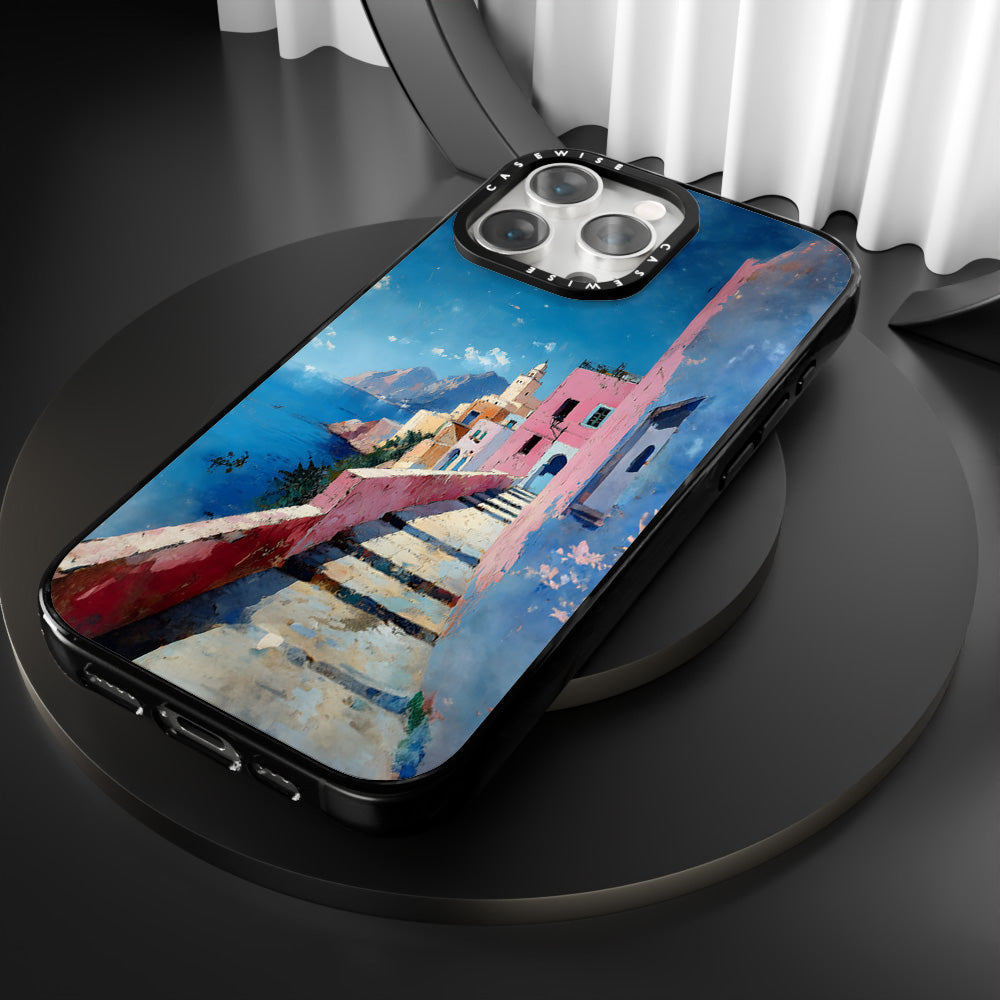 CASEWISE CASEWISE