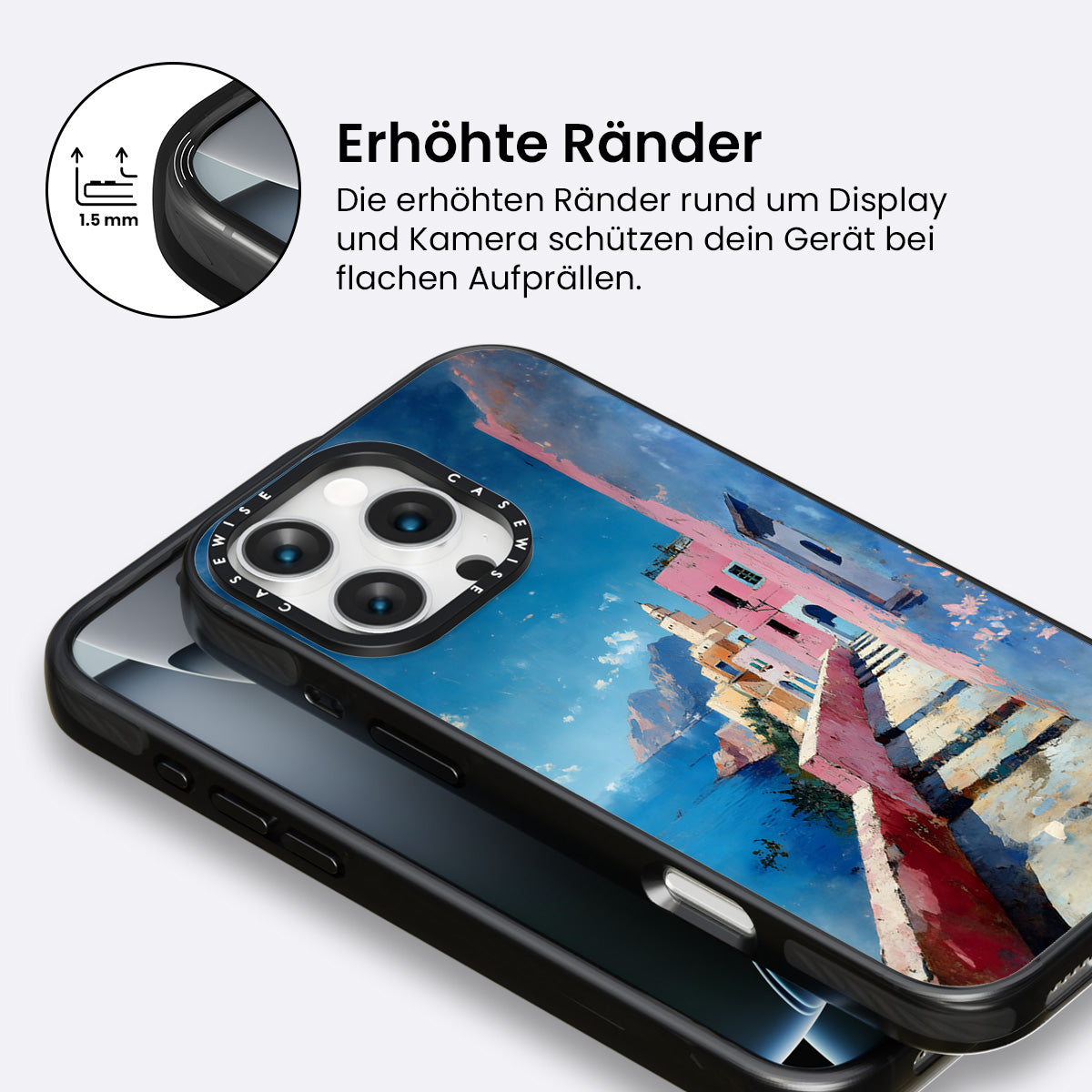 1.5 mm

Erhöhte Ränder

Die erhöhten Ränder rund um Display und Kamera schützen dein Gerät bei flachen Aufprällen.

CASEWISE CASEWISE