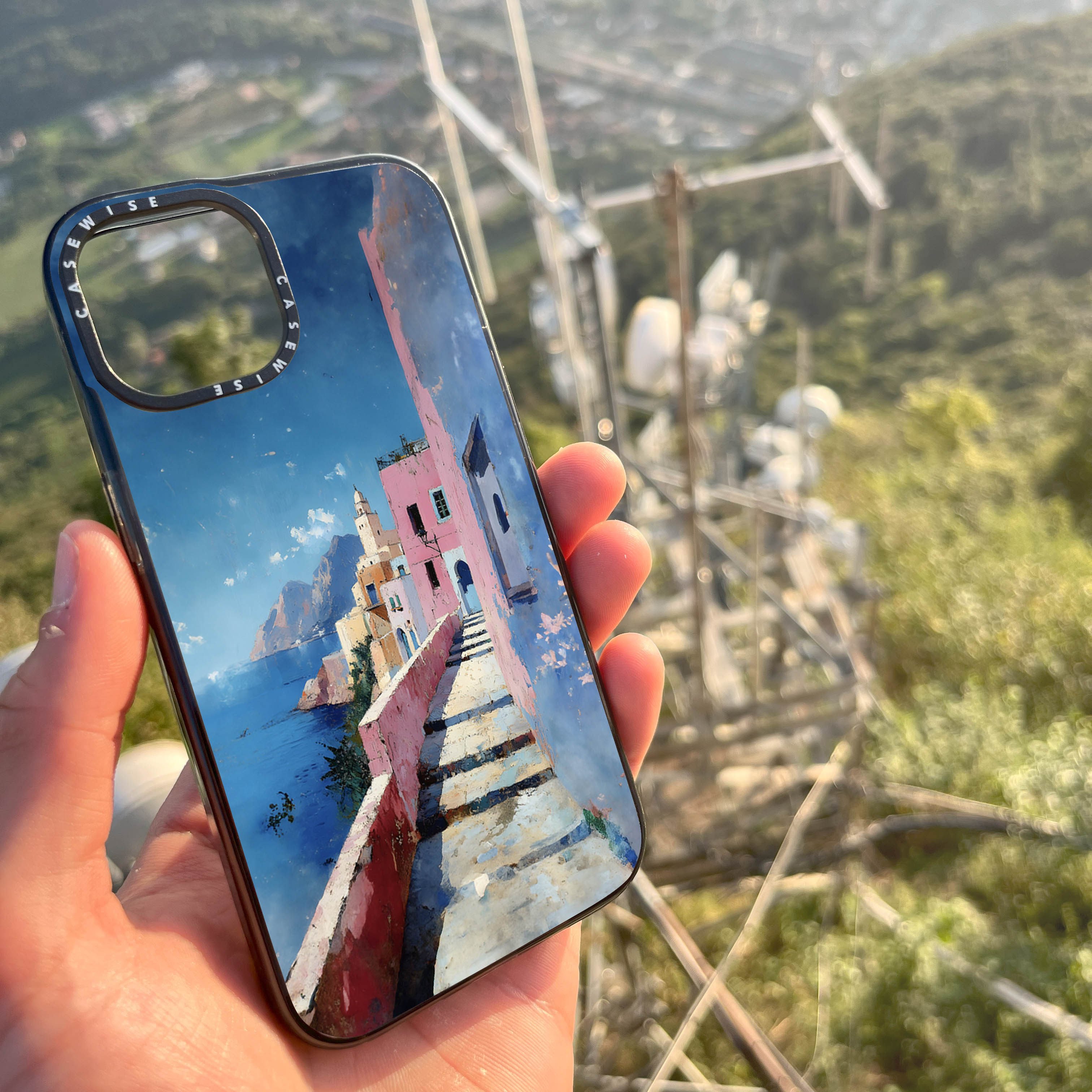 CASEWISE CASEWISE