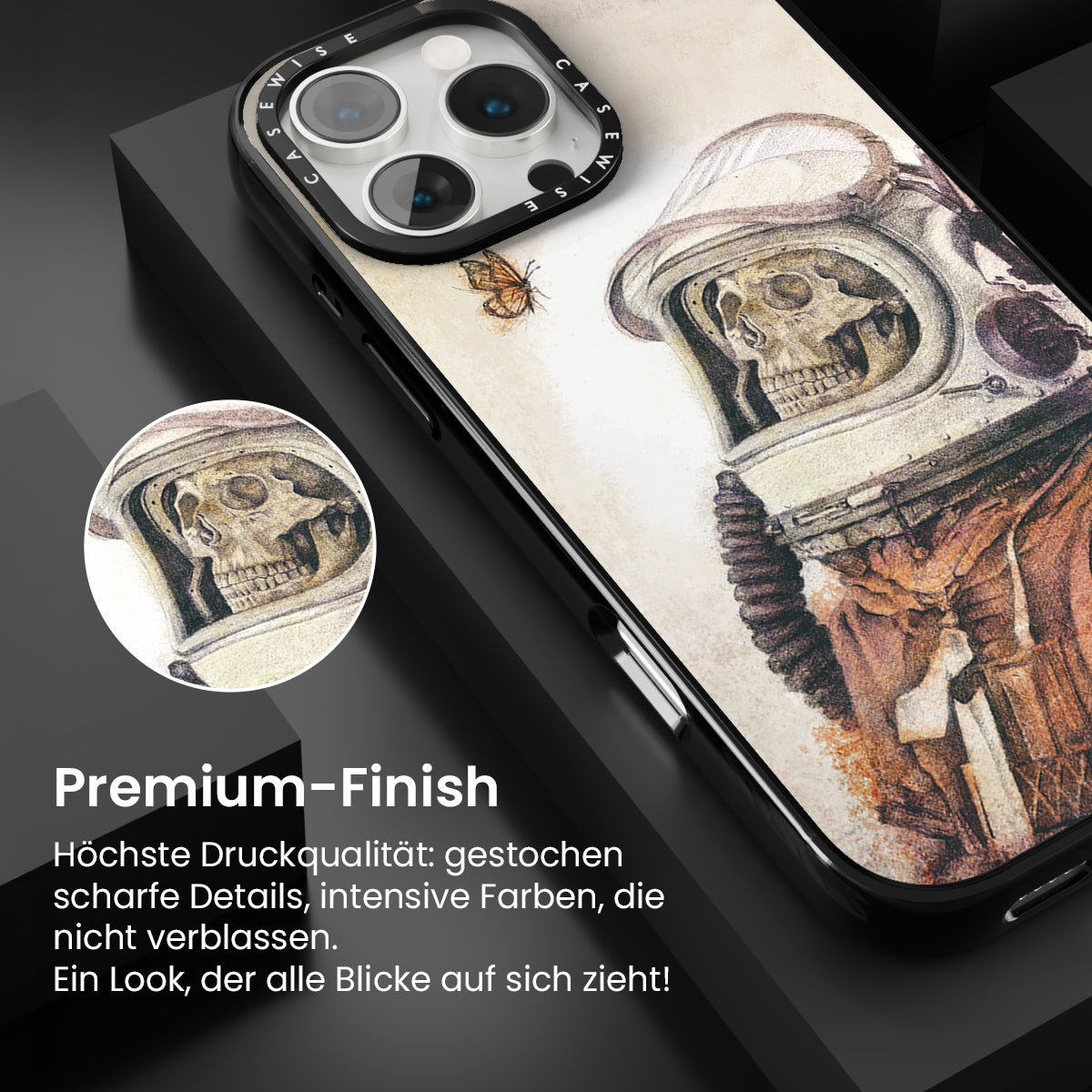 CASEWISE CASEWISE

Premium-Finish

Höchste Druckqualität: gestochen scharfe Details, intensive Farben, die nicht verblassen.
Ein Look, der alle Blicke auf sich zieht!