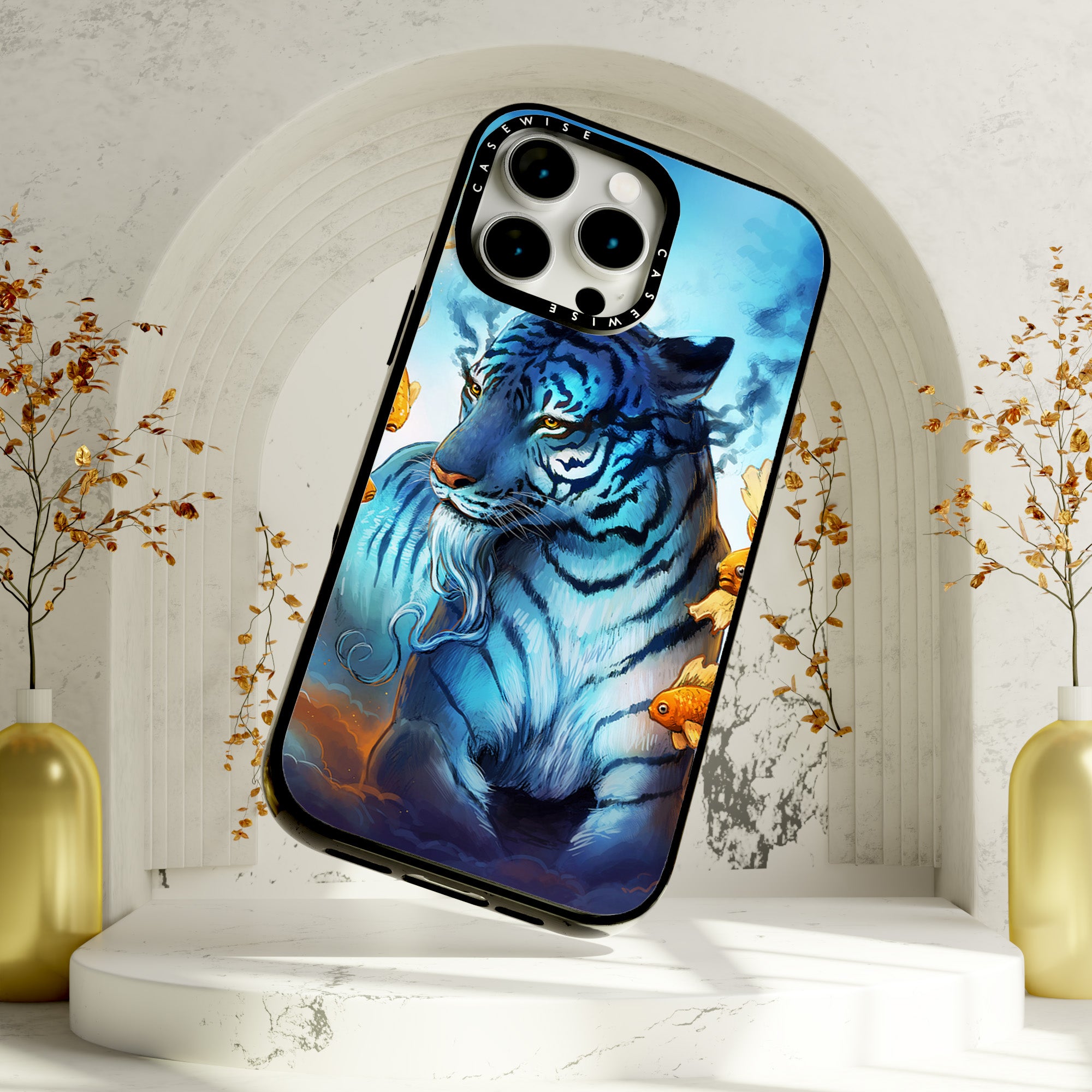 CASEWISE CASEWISE